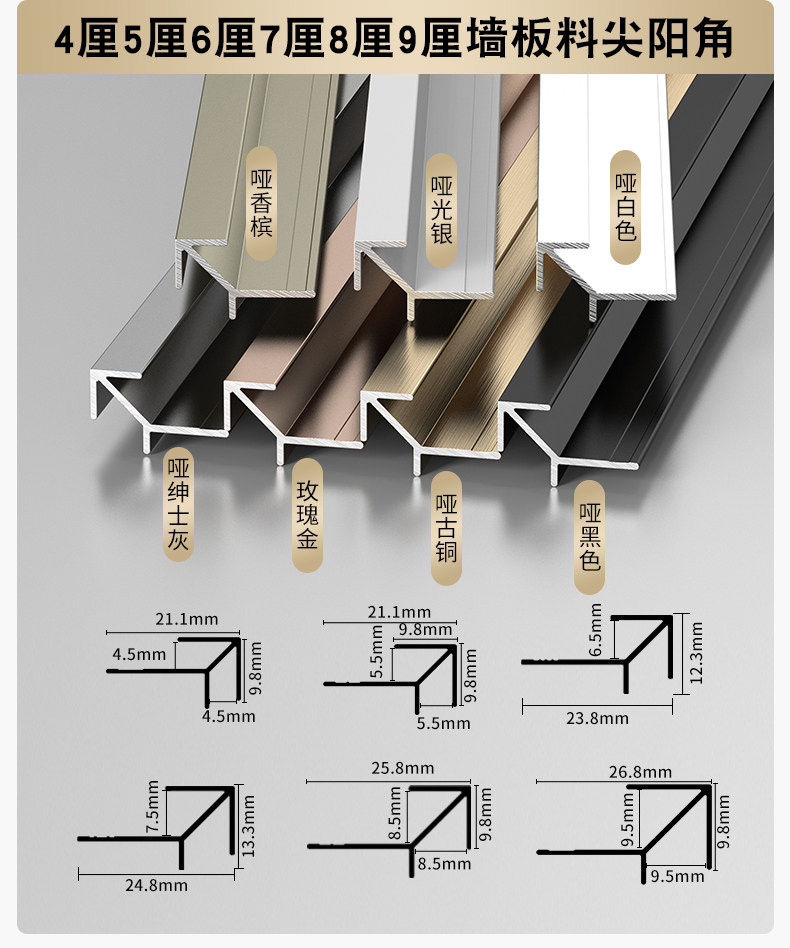 4厘5厘6厘7厘8厘9厘墙板料尖阳角

哑香槟

哑光银

哑白色

哑绅士灰

玫瑰金

哑古铜

哑黑色

21.1mm
4.5mm
9.8mm
4.5mm

21.1mm
9.8mm
5.5mm
9.8mm
5.5mm

6.5mm
12.3mm
23.8mm

7.5mm
13.3mm
24.8mm

25.8mm
8.5mm
9.8mm
8.5mm

26.8mm
9.5mm
9.8mm
9.5mm