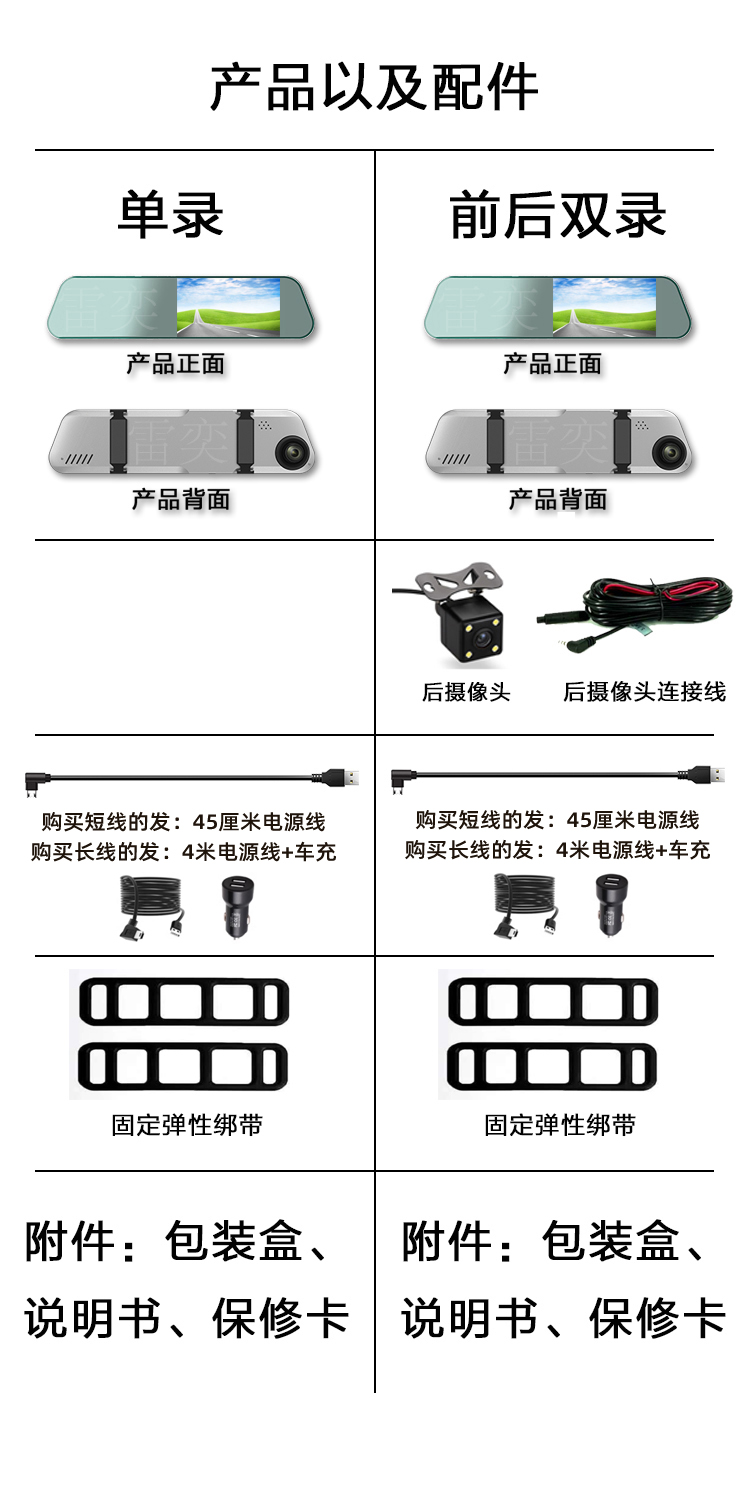 产品以及配件

单录

雷奕

产品正面

雷奕

产品背面

购买短线的发：45厘米电源线
购买长线的发：4米电源线+车充

固定弹性绑带

附件：包装盒、说明书、保修卡

前后双录

雷奕

产品正面

雷奕

产品背面

后摄像头

后摄像头连接线

购买短线的发：45厘米电源线
购买长线的发：4米电源线+车充

固定弹性绑带

附件：包装盒、说明书、保修卡