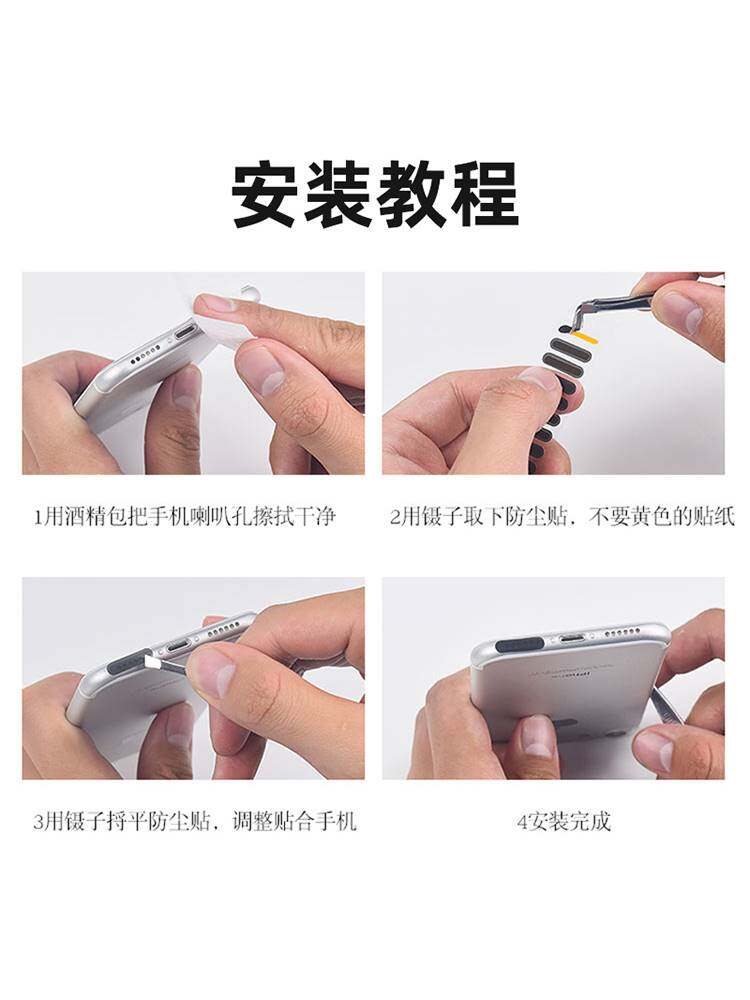 安装教程

1用酒精包把手机喇叭孔擦拭干净

2用镊子取下防尘贴，不要黄色的贴纸

3用镊子捋平防尘贴，调整贴合手机

4安装完成