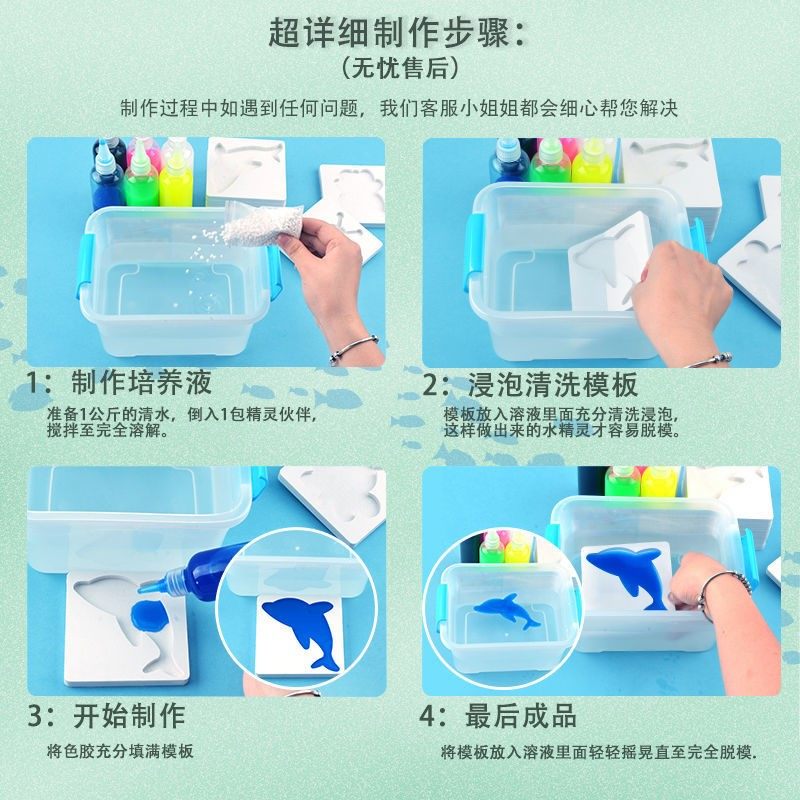 超详细制作步骤：
（无忧售后）

制作过程中如遇到任何问题，我们客服小姐姐都会细心帮您解决

1：制作培养液

准备1公斤的清水，倒入1包精灵伙伴，搅拌至完全溶解。

2：浸泡清洗模板

模板放入溶液里面充分清洗浸泡，这样做出来的水精灵才容易脱模。

3：开始制作

将色胶充分填满模板

4：最后成品

将模板放入溶液里面轻轻摇晃直至完全脱模.