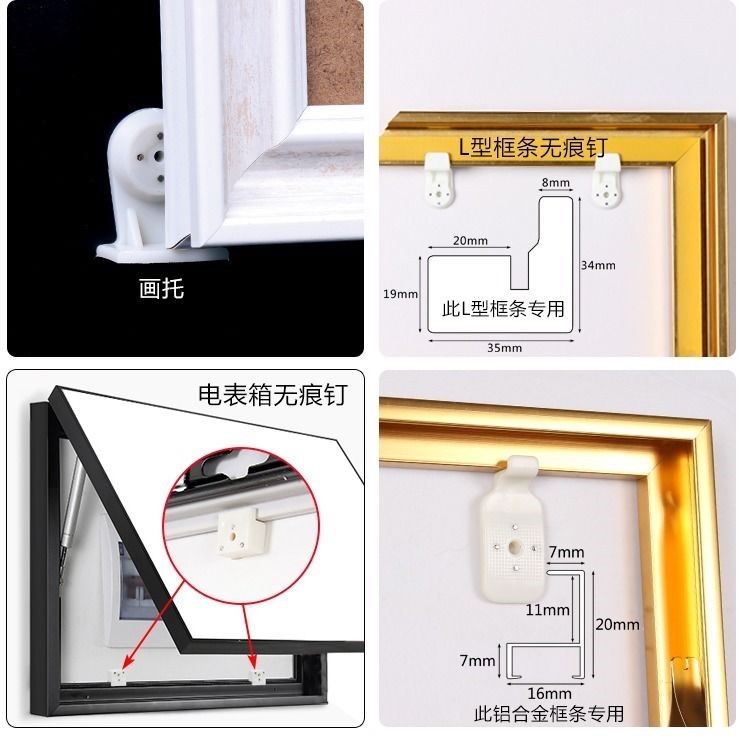 画托

L型框条无痕钉

8mm

20mm

34mm

19mm

此L型框条专用

35mm

电表箱无痕钉

7mm

11mm

20mm

7mm

16mm

此铝合金框条专用