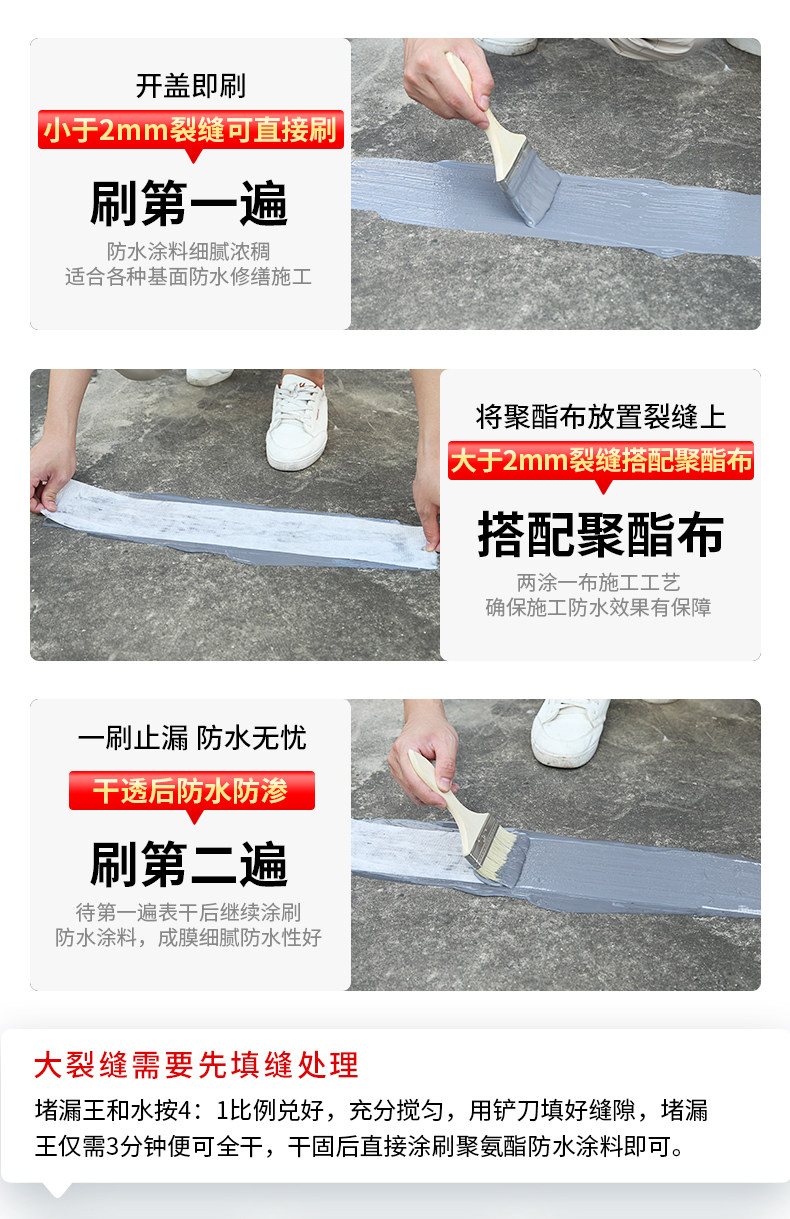 开盖即刷
小于2mm裂缝可直接刷
刷第一遍
防水涂料细腻浓稠
适合各种基面防水修缮施工

将聚酯布放置裂缝上
大于2mm裂缝搭配聚酯布
搭配聚酯布
两涂一布施工工艺
确保施工防水效果有保障

一刷止漏 防水无忧
干透后防水防渗
刷第二遍
待第一遍表干后继续涂刷
防水涂料，成膜细腻防水性好

大裂缝需要先填缝处理
堵漏王和水按4：1比例兑好，充分搅匀，用铲刀填好缝隙，堵漏王仅需3分钟便可全干，干固后直接涂刷聚氨酯防水涂料即可。