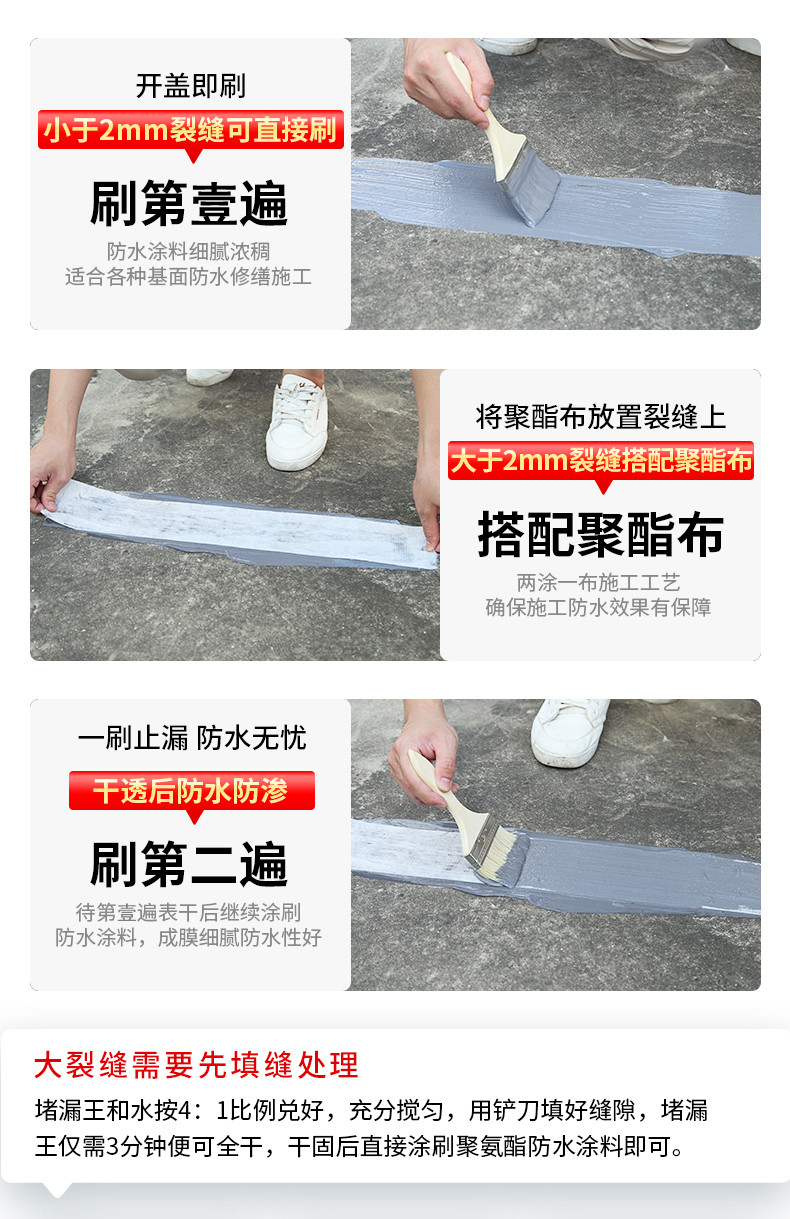 开盖即刷
小于2mm裂缝可直接刷
刷第壹遍
防水涂料细腻浓稠
适合各种基面防水修缮施工

将聚酯布放置裂缝上
大于2mm裂缝搭配聚酯布
搭配聚酯布
两涂一布施工工艺
确保施工防水效果有保障

一刷止漏 防水无忧
干透后防水防渗
刷第二遍
待第壹遍表干后继续涂刷
防水涂料，成膜细腻防水性好

大裂缝需要先填缝处理
堵漏王和水按4：1比例兑好，充分搅匀，用铲刀填好缝隙，堵漏王仅需3分钟便可全干，干固后直接涂刷聚氨酯防水涂料即可。