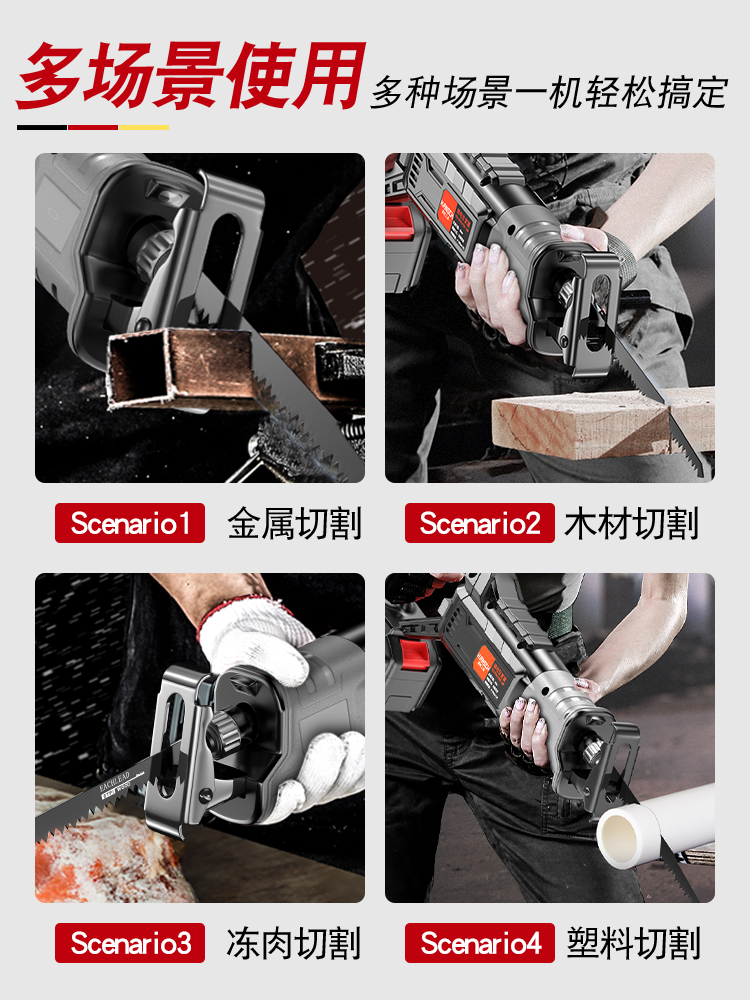 多场景使用 多种场景一机轻松搞定

Scenario1 金属切割

Scenario2 木材切割

Scenario3 冻肉切割

Scenario4 塑料切割