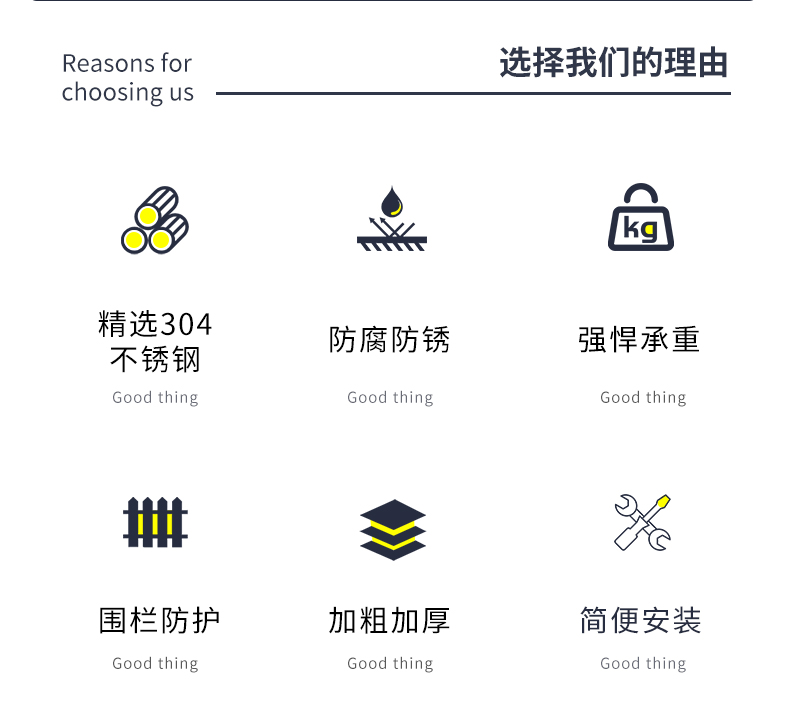 Reasons for choosing us

选择我们的理由

kg

精选304
不锈钢

Good thing

防腐防锈

Good thing

强悍承重

Good thing

围栏防护

Good thing

加粗加厚

Good thing

简便安装

Good thing