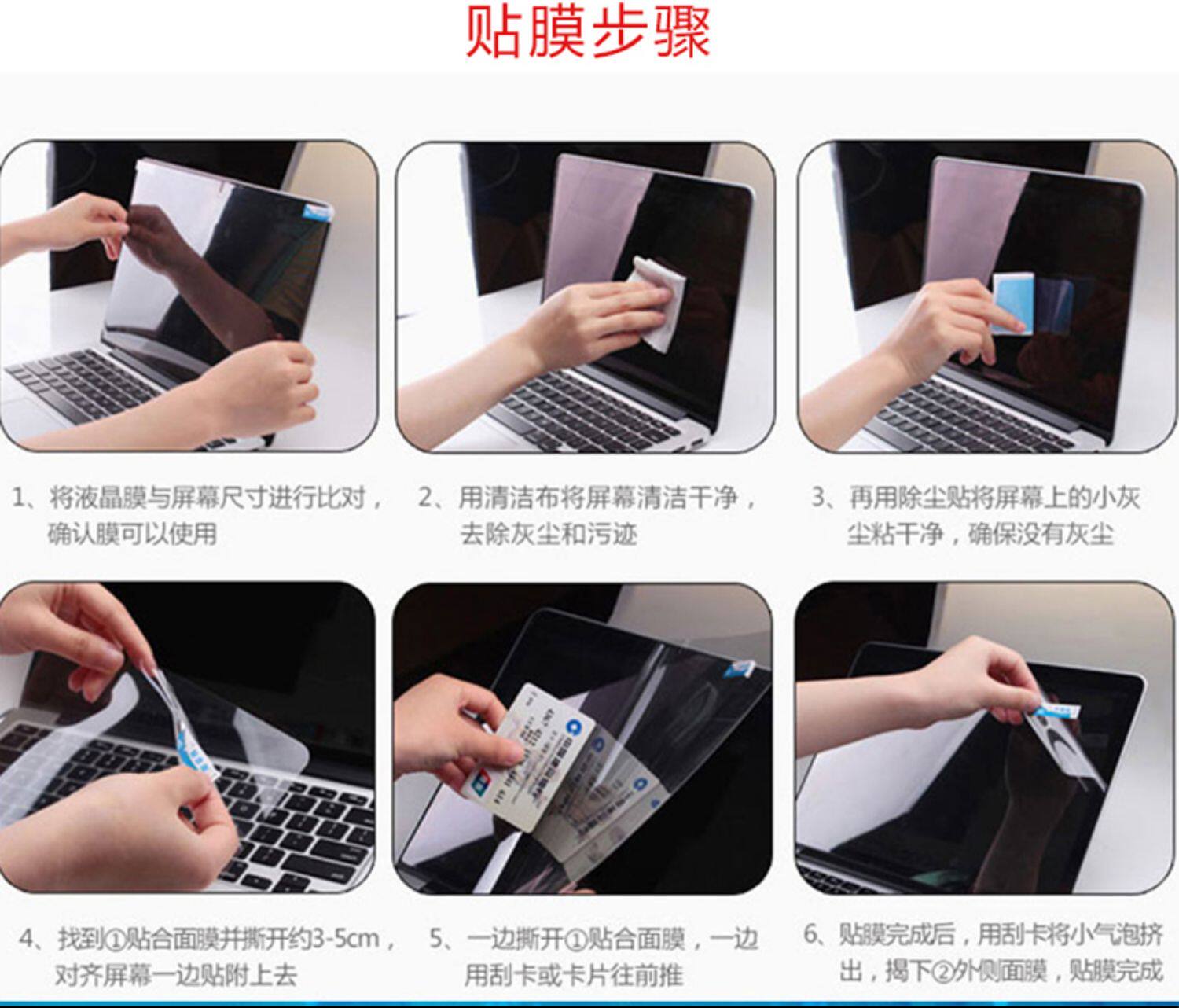 贴膜步骤

1、将液晶膜与屏幕尺寸进行比对，确认膜可以使用

2、用清洁布将屏幕清洁干净，去除灰尘和污迹

3、再用除尘贴将屏幕上的小灰尘粘干净，确保没有灰尘

4、找到①贴合面膜并撕开约3-5cm，对齐屏幕一边贴附上去

5、一边撕开①贴合面膜，一边用刮卡或卡片往前推

6、贴膜完成后，用刮卡将小气泡挤出，揭下②外侧面膜，贴膜完成