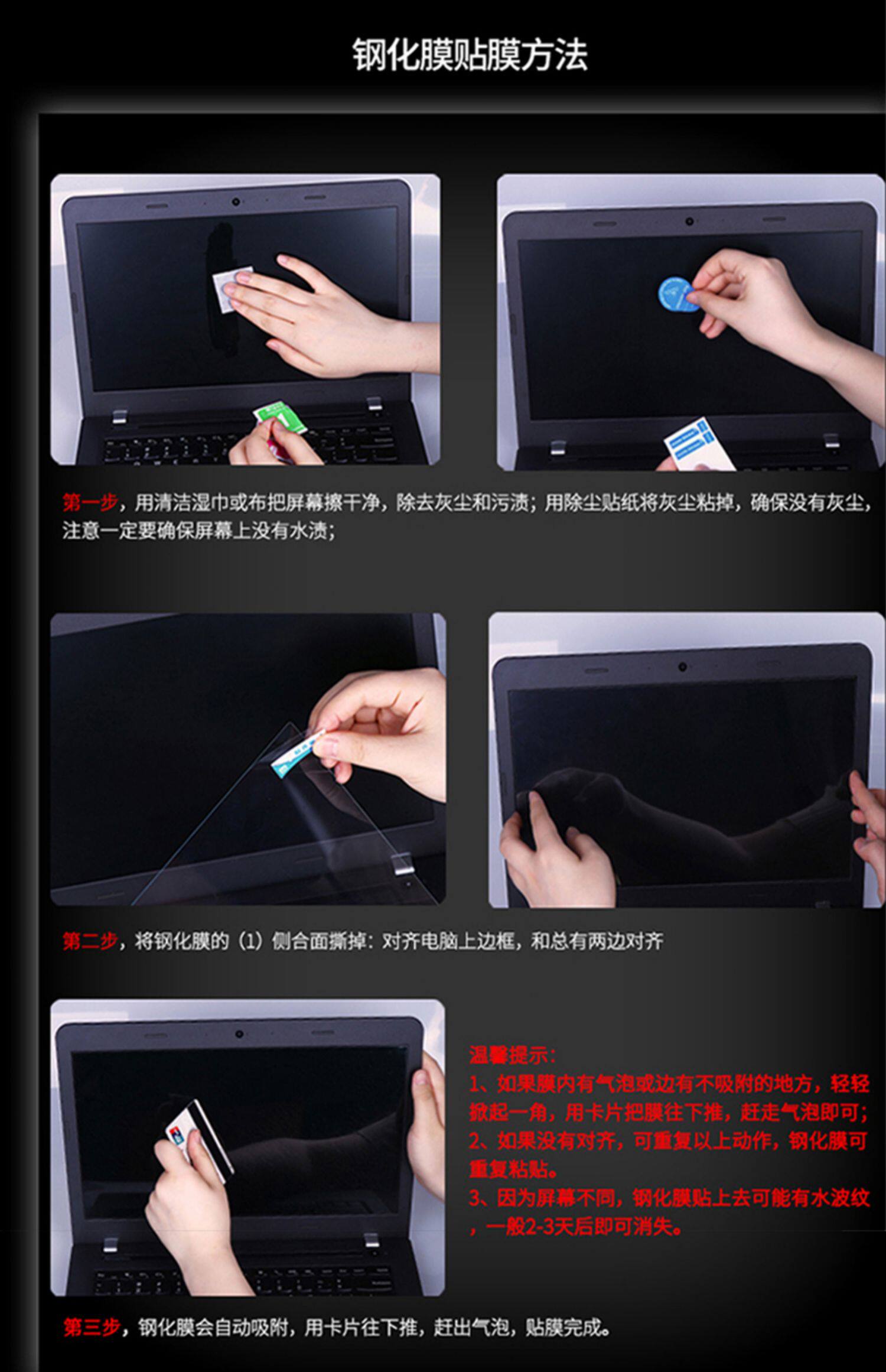 钢化膜贴膜方法

第一步，用清洁湿巾或布把屏幕擦干净，除去灰尘和污渍；用除尘贴纸将灰尘粘掉，确保没有灰尘，注意一定要确保屏幕上没有水渍；

第二步，将钢化膜的（1）侧合面撕掉：对齐电脑上边框，和总有两边对齐

温馨提示：
1、如果膜内有气泡或边有不吸附的地方，轻轻掀起一角，用卡片把膜往下推，赶走气泡即可；
2、如果没有对齐，可重复以上动作，钢化膜可重复粘贴。
3、因为屏幕不同，钢化膜贴上去可能有水波纹，一般2-3天后即可消失。

第三步，钢化膜会自动吸附，用卡片往下推，赶出气泡，贴膜完成。