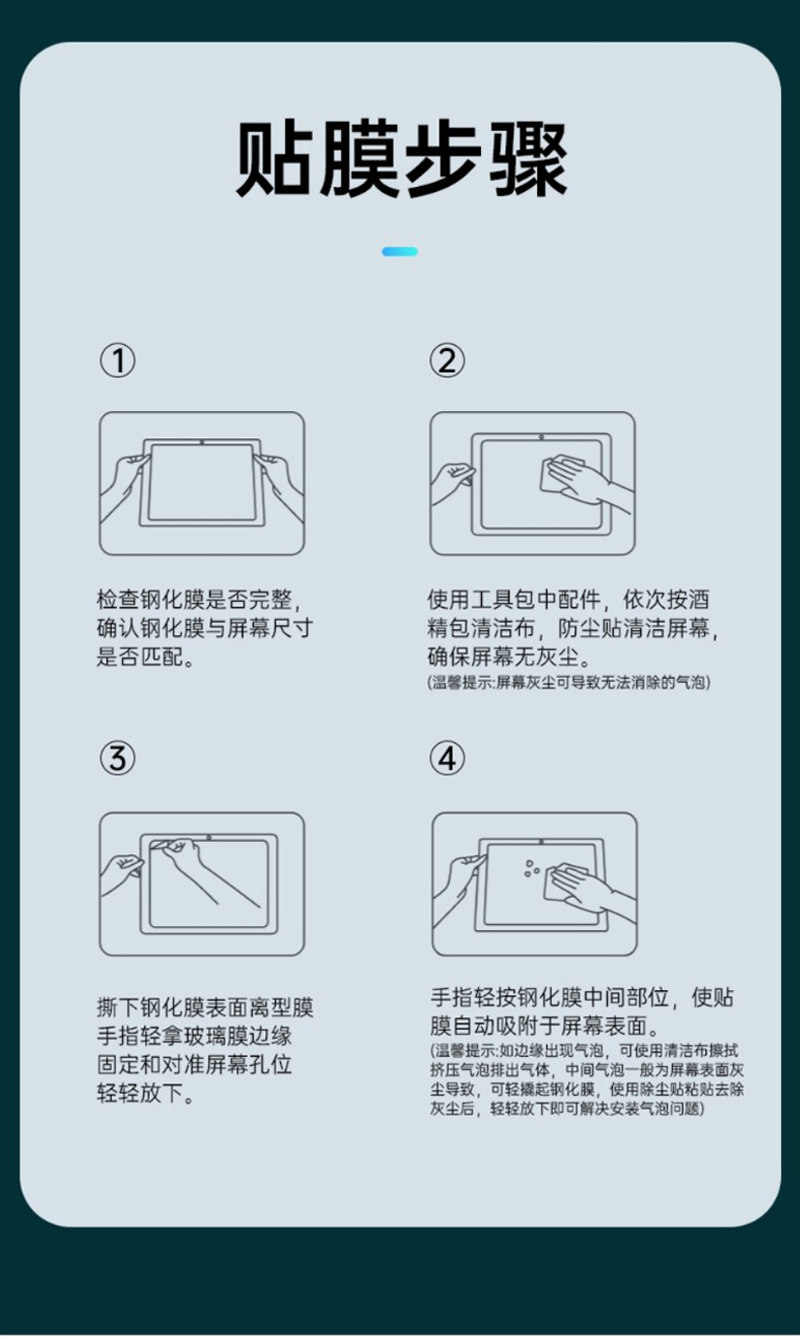 贴膜步骤

①

检查钢化膜是否完整，确认钢化膜与屏幕尺寸是否匹配。

②

使用工具包中配件，依次按酒精包清洁布，防尘贴清洁屏幕，确保屏幕无灰尘。
(温馨提示:屏幕灰尘可导致无法消除的气泡)

③

撕下钢化膜表面离型膜
手指轻拿玻璃膜边缘
固定和对准屏幕孔位
轻轻放下。

④

手指轻按钢化膜中间部位，使贴膜自动吸附于屏幕表面。
(温馨提示:如边缘出现气泡，可使用清洁布擦拭挤压气泡排出气体，中间气泡一般为屏幕表面灰尘导致，可轻撬起钢化膜，使用除尘贴粘贴去除灰尘后，轻轻放下即可解决安装气泡问题)