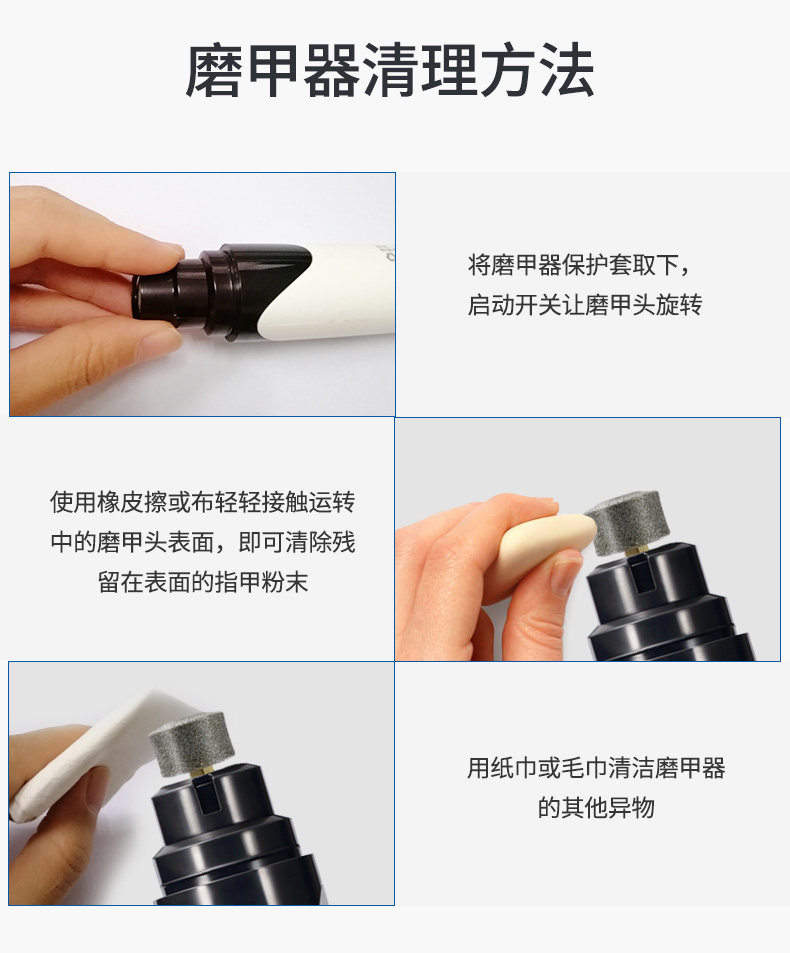 磨甲器清理方法

将磨甲器保护套取下，启动开关让磨甲头旋转

使用橡皮擦或布轻轻接触运转中的磨甲头表面，即可清除残留在表面的指甲粉末

用纸巾或毛巾清洁磨甲器的其他异物