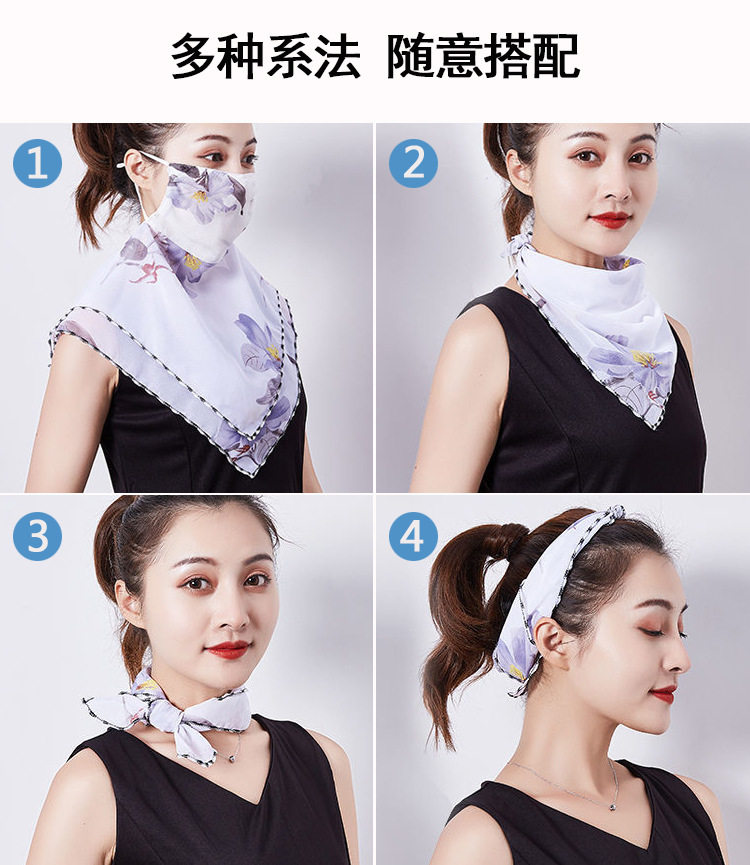 多种系法 随意搭配

1

2

3

4