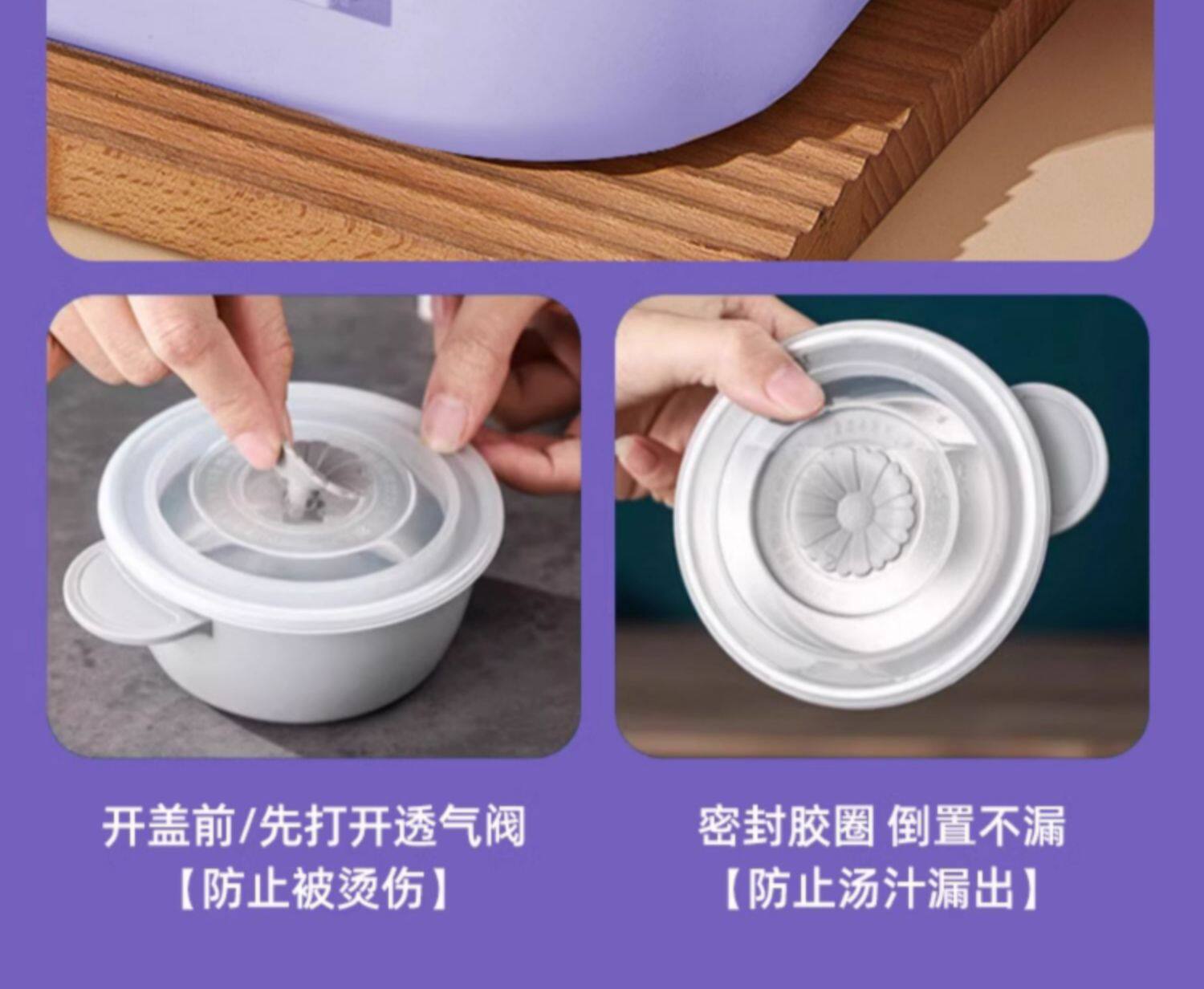 开盖前/先打开透气阀
【防止被烫伤】

密封胶圈 倒置不漏
【防止汤汁漏出】