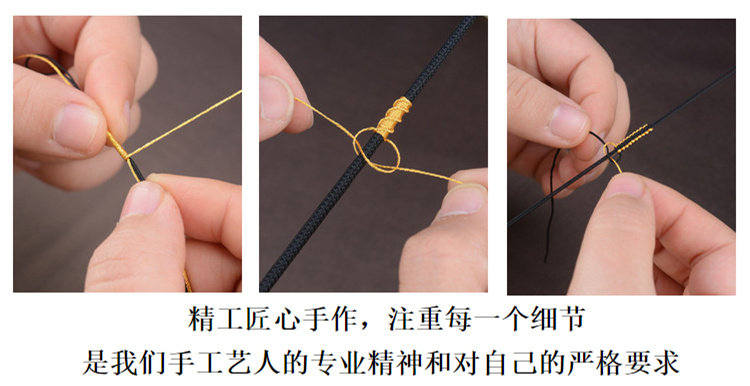 精工匠心手作，注重每一个细节
是我们手工艺人的专业精神和对自己的严格要求