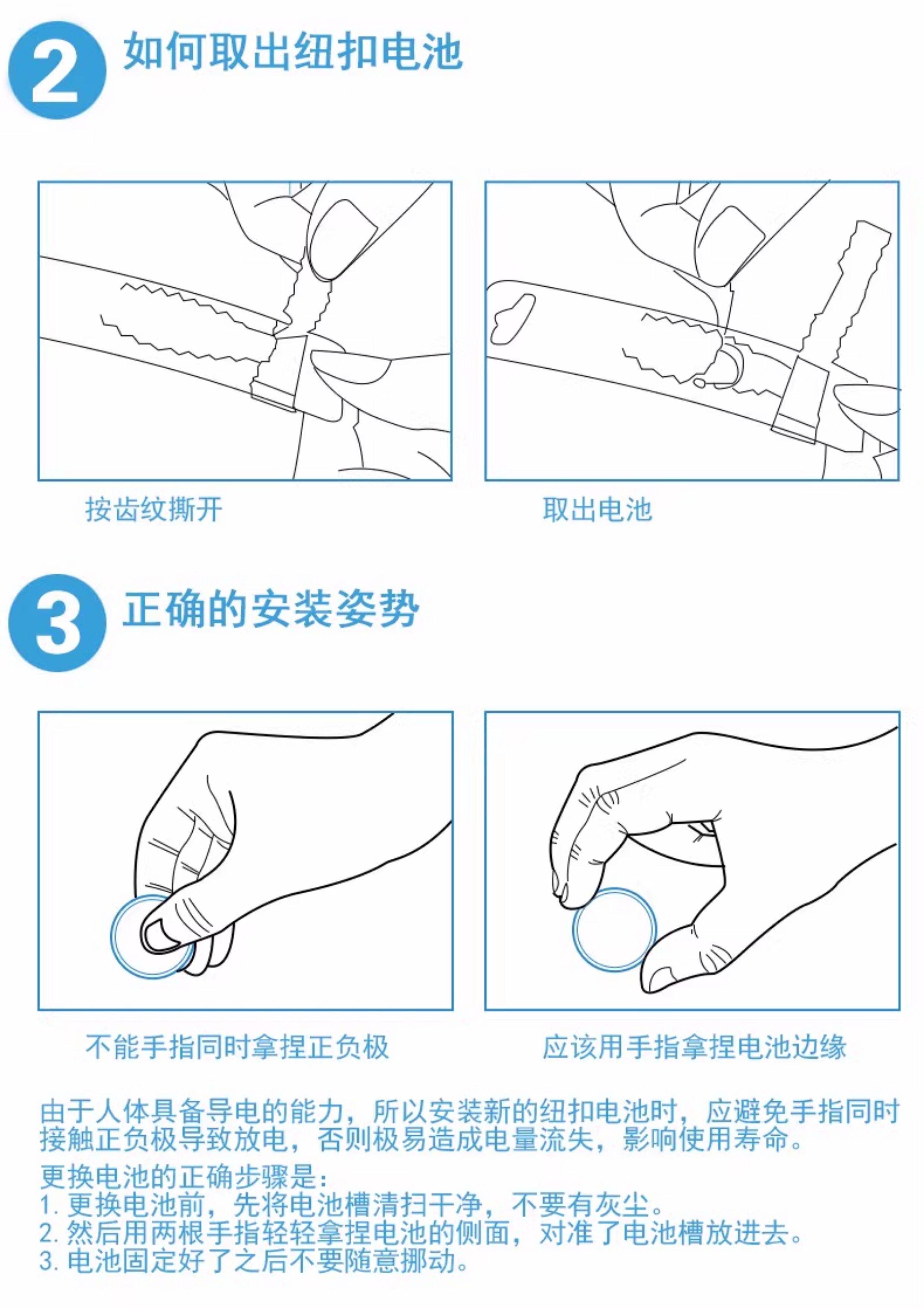 2 如何取出纽扣电池

按齿纹撕开

取出电池

3 正确的安装姿势

不能手指同时拿捏正负极

应该用手指拿捏电池边缘

由于人体具备导电的能力，所以安装新的纽扣电池时，应避免手指同时接触正负极导致放电，否则极易造成电量流失，影响使用寿命。

更换电池的正确步骤是：
1. 更换电池前，先将电池槽清扫干净，不要有灰尘。
2. 然后用两根手指轻轻拿捏电池的侧面，对准了电池槽放进去。
3. 电池固定好了之后不要随意挪动。