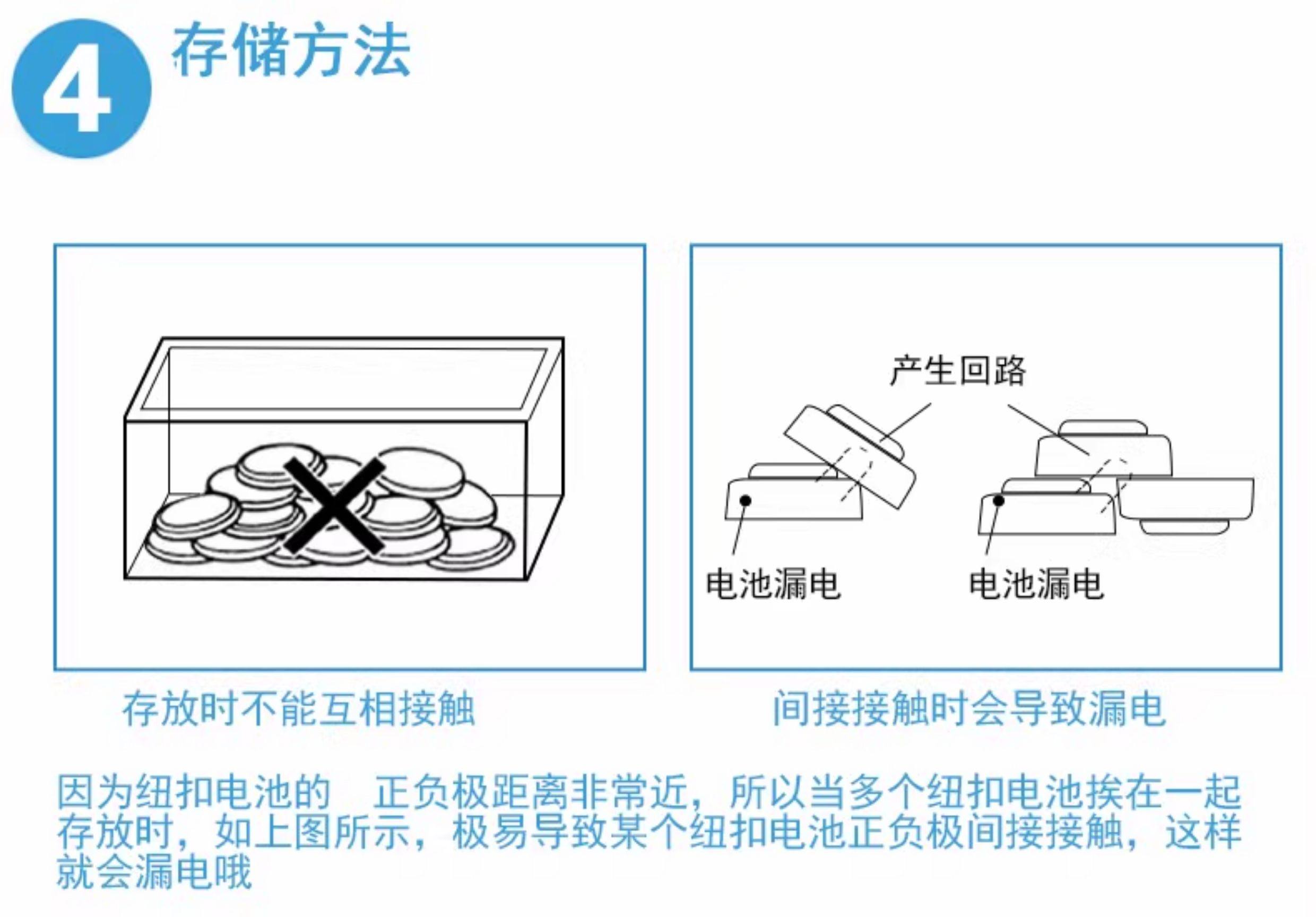 4 存储方法

产生回路

电池漏电 电池漏电

存放时不能互相接触

间接接触时会导致漏电

因为纽扣电池的 正负极距离非常近，所以当多个纽扣电池挨在一起存放时，如上图所示，极易导致某个纽扣电池正负极间接接触，这样就会漏电哦