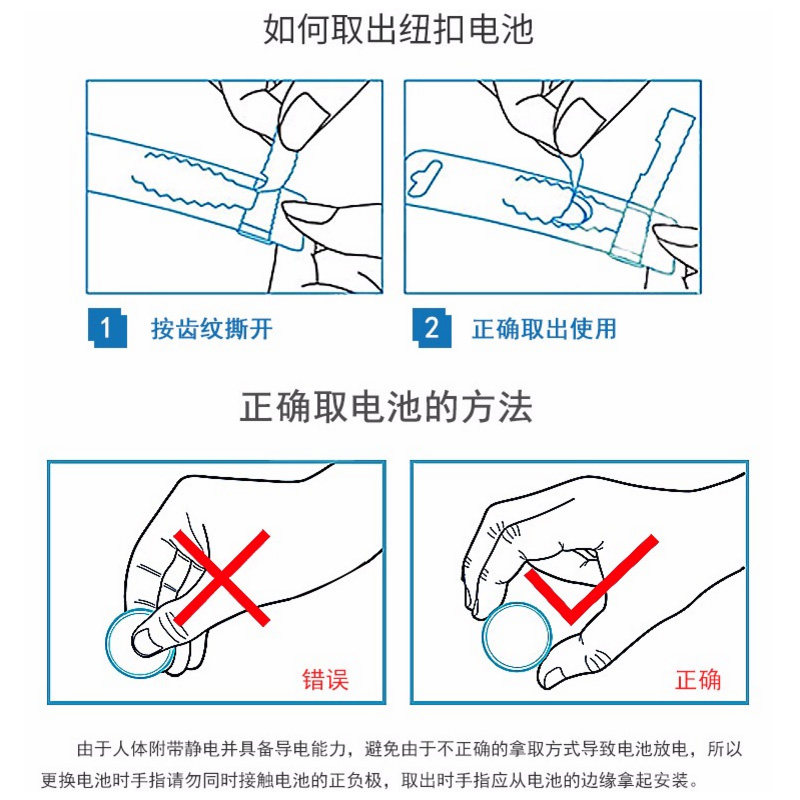 如何取出纽扣电池

1 按齿纹撕开

2 正确取出使用

正确取电池的方法

错误

正确

由于人体附带静电并具备导电能力，避免由于不正确的拿取方式导致电池放电，所以更换电池时手指请勿同时接触电池的正负极，取出时手指应从电池的边缘拿起安装。