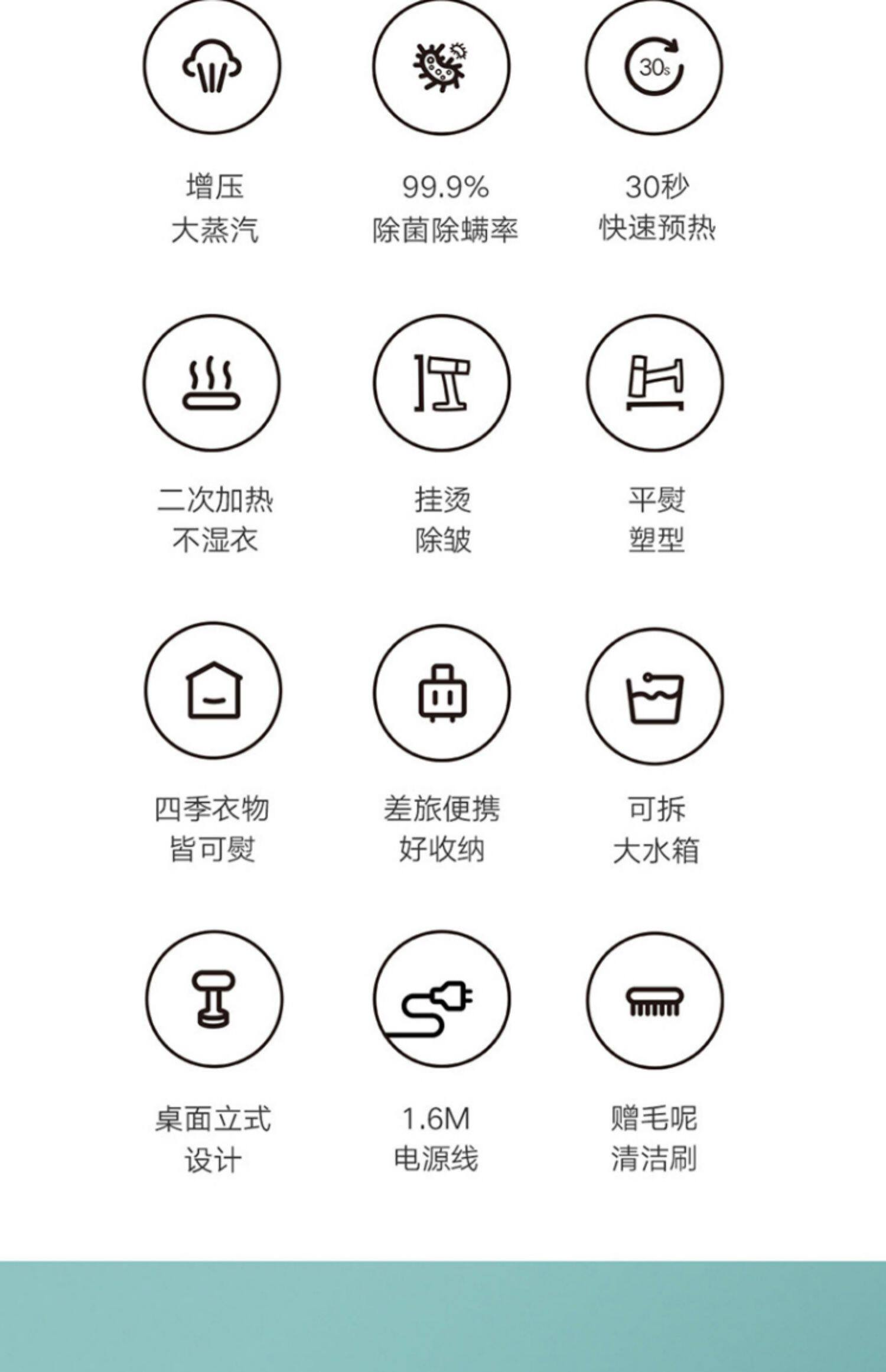 30s

增压
大蒸汽

99.9%
除菌除螨率

30秒
快速预热

二次加热
不湿衣

挂烫
除皱

平熨
塑型

四季衣物
皆可熨

差旅便携
好收纳

可拆
大水箱

桌面立式
设计

1.6M
电源线

赠毛呢
清洁刷