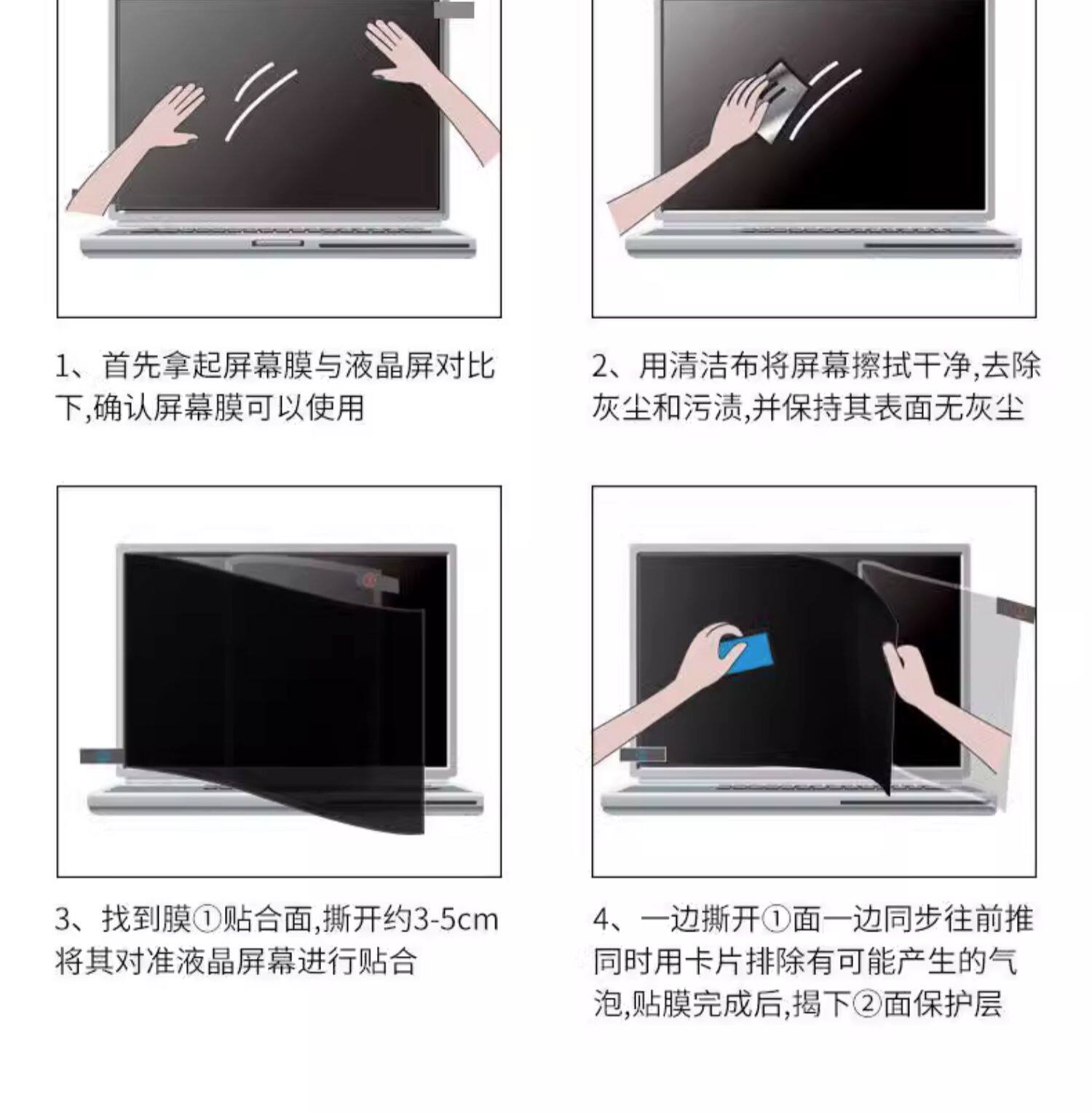 1、首先拿起屏幕膜与液晶屏对比下,确认屏幕膜可以使用

2、用清洁布将屏幕擦拭干净,去除灰尘和污渍,并保持其表面无灰尘

3、找到膜①贴合面,撕开约3-5cm将其对准液晶屏幕进行贴合

4、一边撕开①面一边同步往前推同时用卡片排除有可能产生的气泡,贴膜完成后,揭下②面保护层