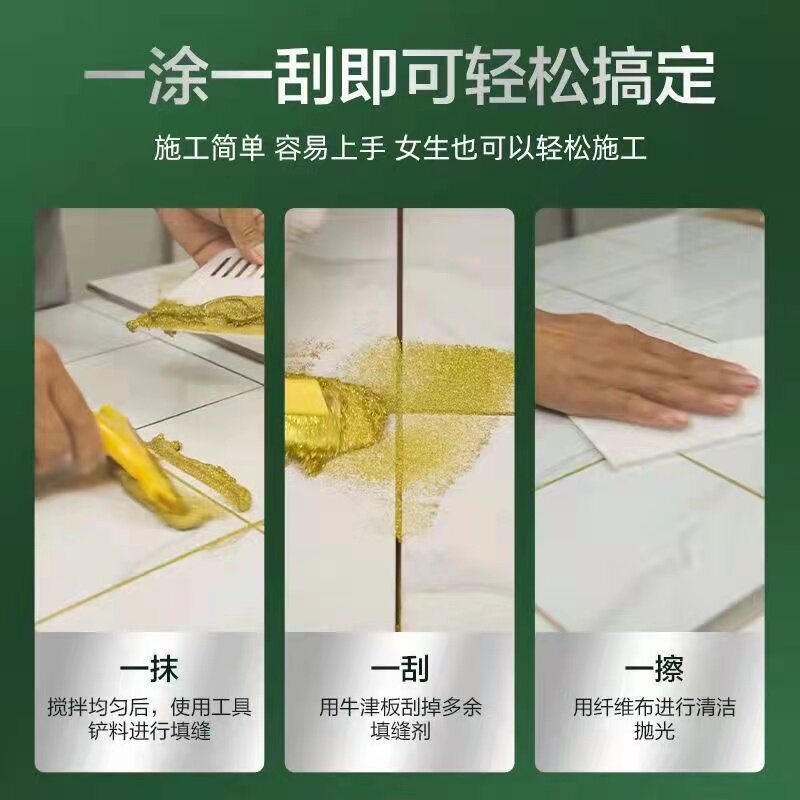 一涂一刮即可轻松搞定

施工简单 容易上手 女生也可以轻松施工

一抹

搅拌均匀后，使用工具铲料进行填缝

一刮

用牛津板刮掉多余填缝剂

一擦

用纤维布进行清洁抛光