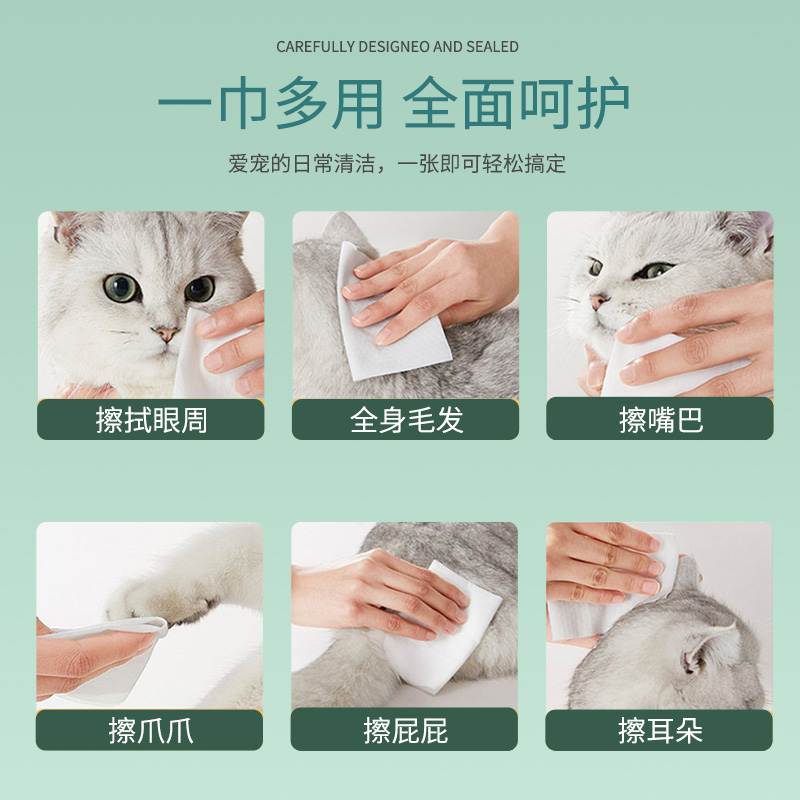 CAREFULLY DESIGNEO AND SEALED

一巾多用 全面呵护

爱宠的日常清洁，一张即可轻松搞定

擦拭眼周

全身毛发

擦嘴巴

擦爪爪

擦屁屁

擦耳朵