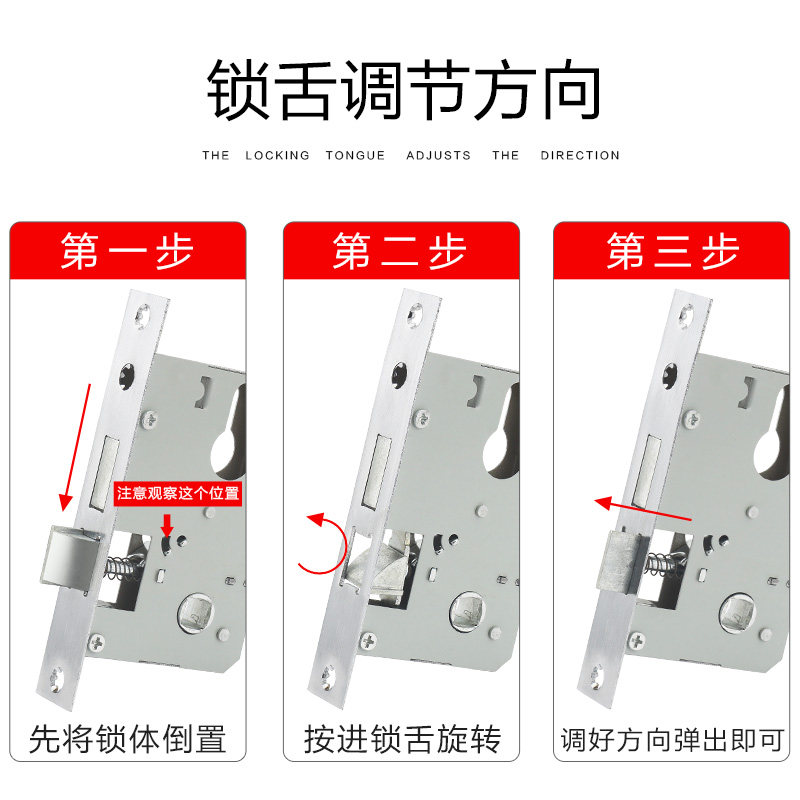 锁舌调节方向

THE LOCKING TONGUE ADJUSTS THE DIRECTION

第一步

注意观察这个位置

先将锁体倒置

第二步

按进锁舌旋转

第三步

调好方向弹出即可