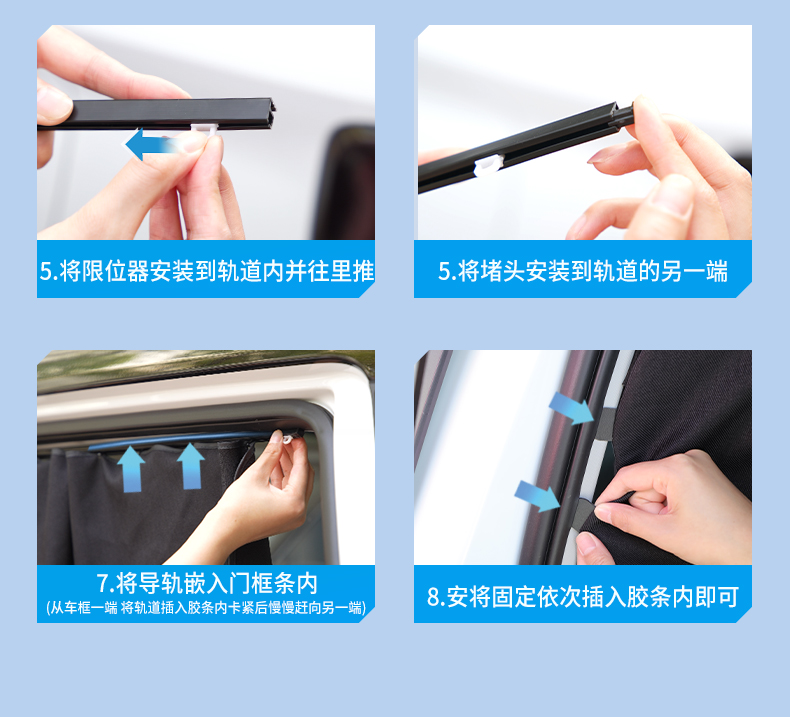 5.将限位器安装到轨道内并往里推

5.将堵头安装到轨道的另一端

7.将导轨嵌入门框条内
(从车框一端 将轨道插入胶条内卡紧后慢慢赶向另一端)

8.安将固定依次插入胶条内即可