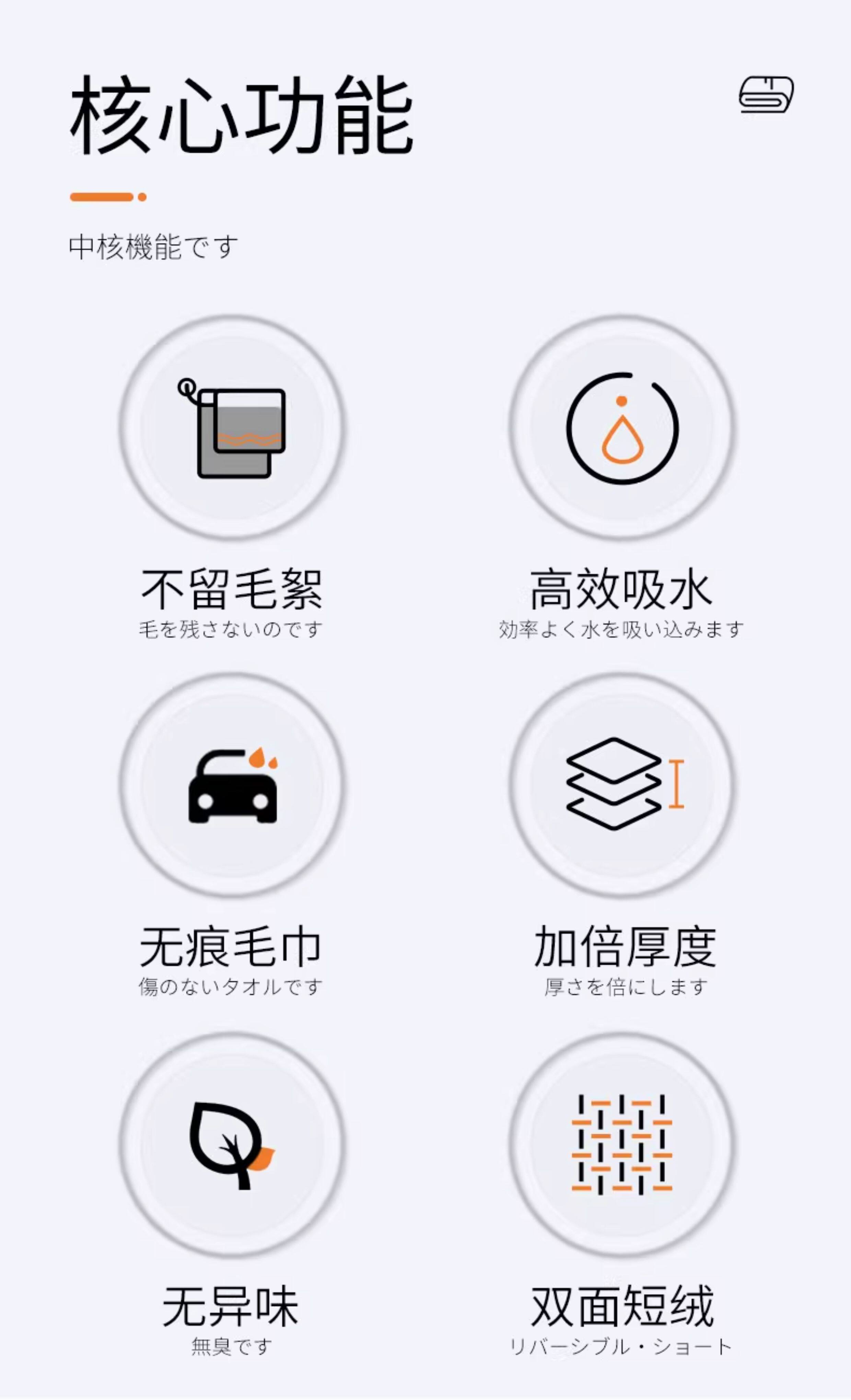 核心功能

中核機能です

不留毛絮
毛を残さないのです

高效吸水
効率よく水を吸い込みます

无痕毛巾
傷のないタオルです

加倍厚度
厚さを倍にします

无异味
無臭です

双面短绒
リバーシブル・ショート