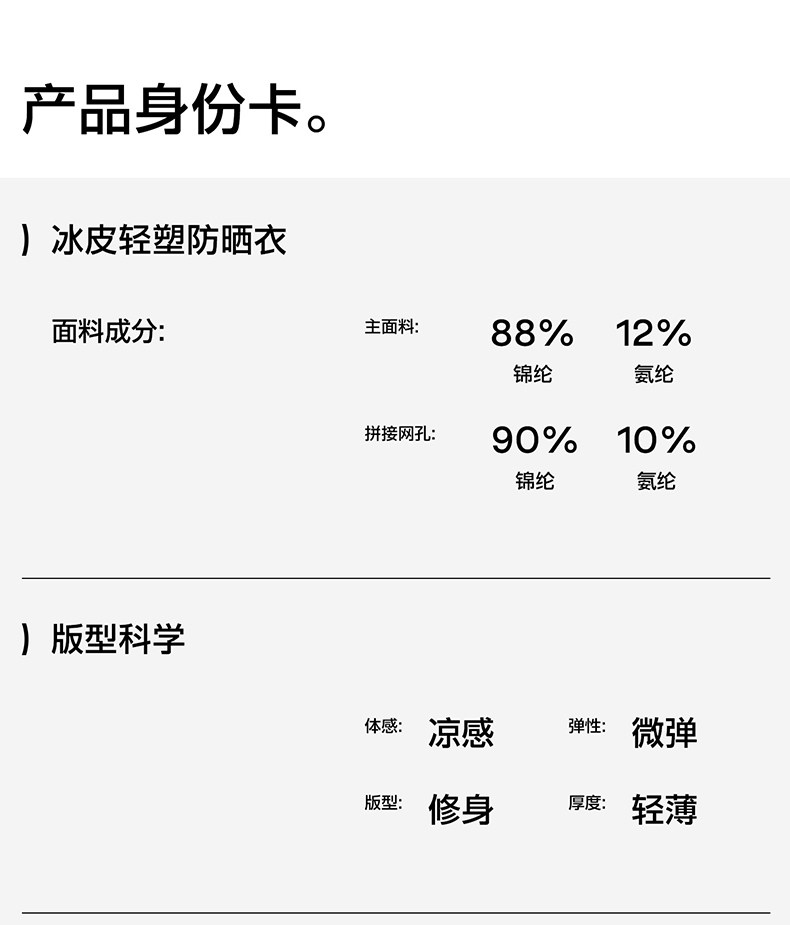 产品身份卡。

) 冰皮轻塑防晒衣

面料成分:

主面料:
88%
锦纶
12%
氨纶

拼接网孔:
90%
锦纶
10%
氨纶

) 版型科学

体感: 凉感 弹性: 微弹

版型: 修身 厚度: 轻薄