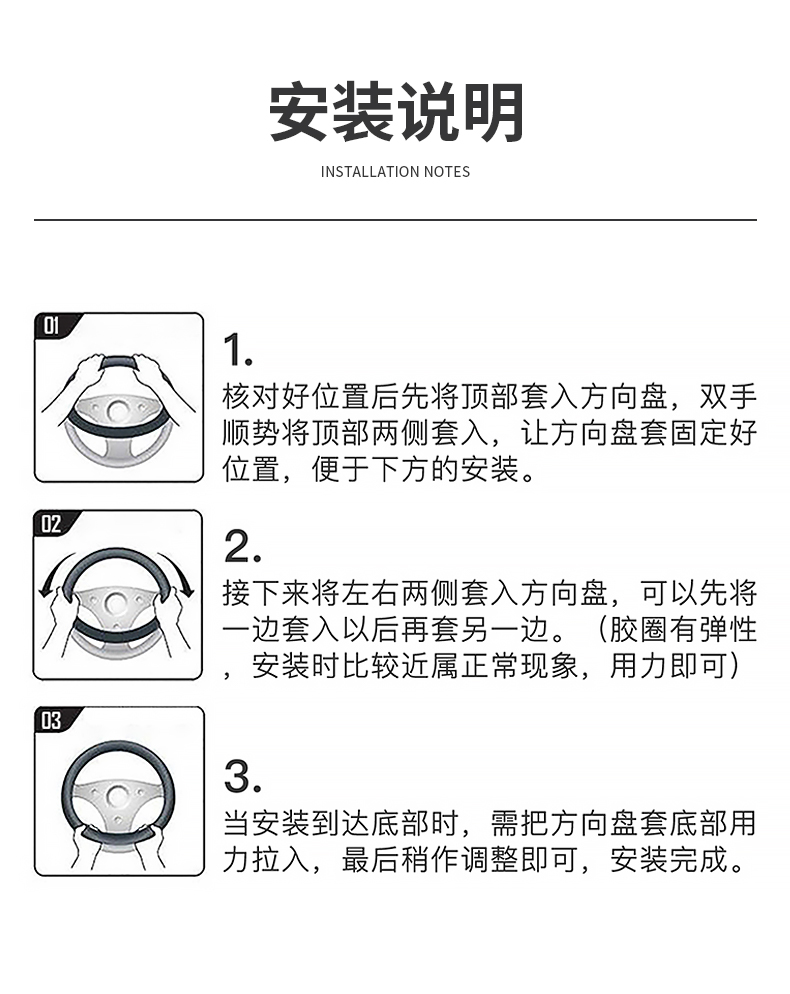 安装说明

INSTALLATION NOTES

01

1.

核对好位置后先将顶部套入方向盘，双手顺势将顶部两侧套入，让方向盘套固定好位置，便于下方的安装。

02

2.

接下来将左右两侧套入方向盘，可以先将一边套入以后再套另一边。（胶圈有弹性，安装时比较近属正常现象，用力即可）

03

3.

当安装到达底部时，需把方向盘套底部用力拉入，最后稍作调整即可，安装完成。