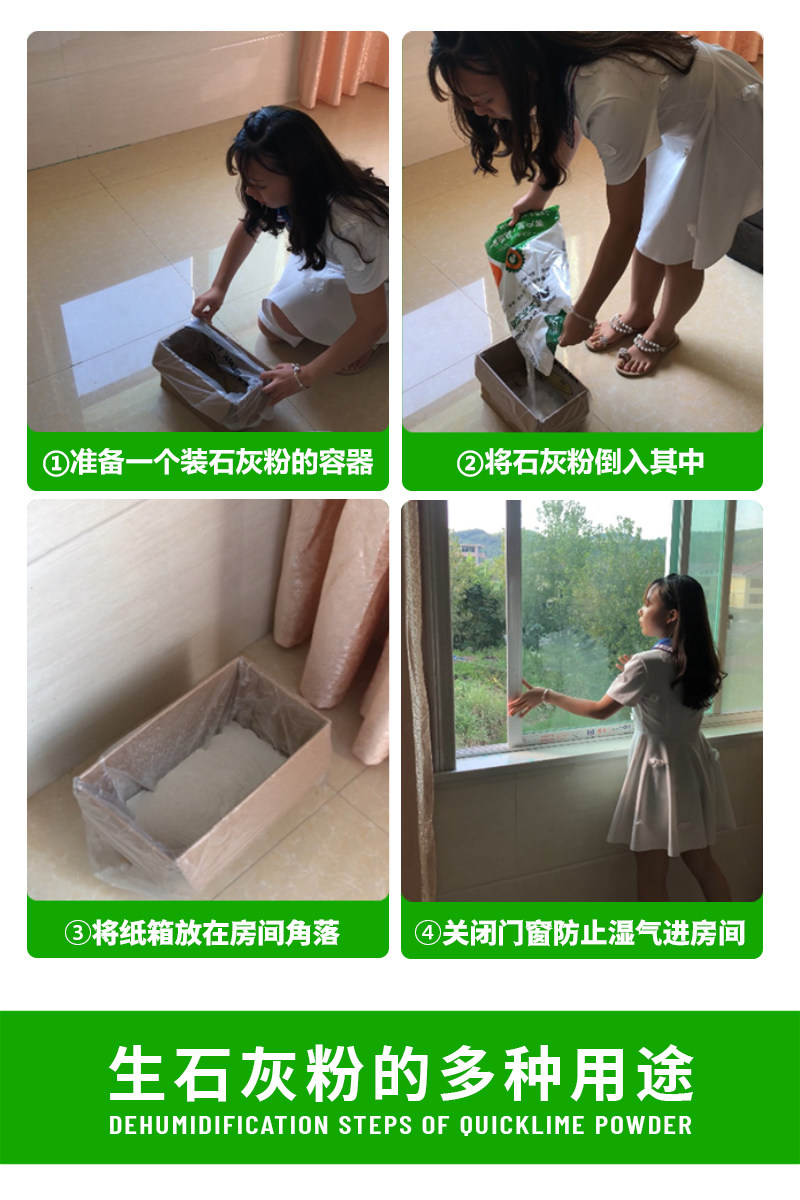 ①准备一个装石灰粉的容器

②将石灰粉倒入其中

③将纸箱放在房间角落

④关闭门窗防止湿气进房间

生石灰粉的多种用途

DEHUMIDIFICATION STEPS OF QUICKLIME POWDER