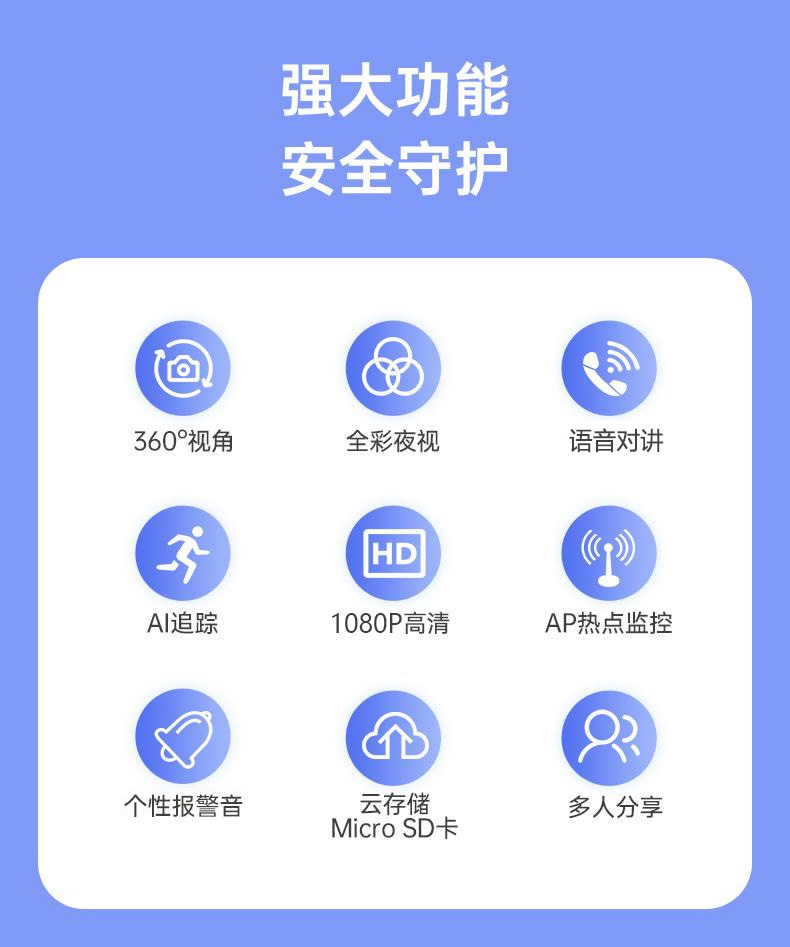 强大功能
安全守护

360°视角

全彩夜视

语音对讲

HD

AI追踪

1080P高清

AP热点监控

个性报警音

云存储
Micro SD卡

多人分享