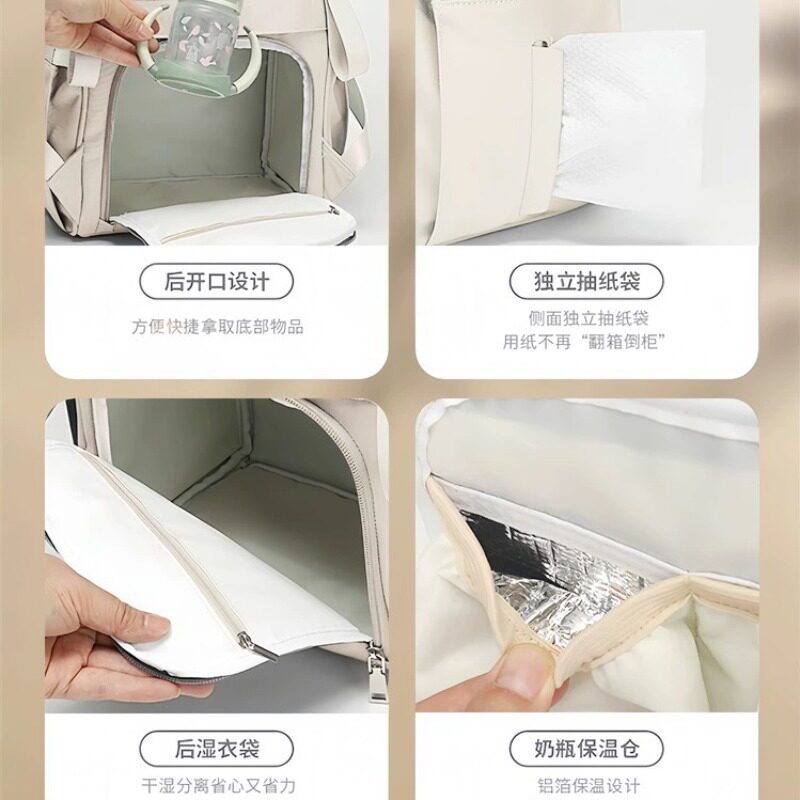 后开口设计

方便快捷拿取底部物品

独立抽纸袋

侧面独立抽纸袋
用纸不再“翻箱倒柜”

后湿衣袋

干湿分离省心又省力

奶瓶保温仓

铝箔保温设计