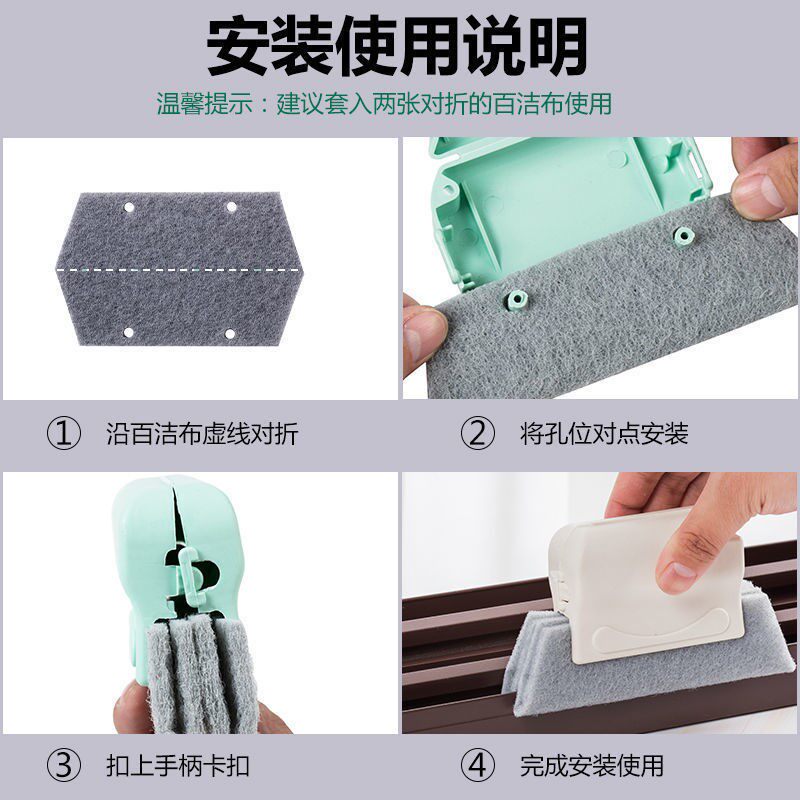 安装使用说明

温馨提示：建议套入两张对折的百洁布使用

① 沿百洁布虚线对折

② 将孔位对点安装

③ 扣上手柄卡扣

④ 完成安装使用