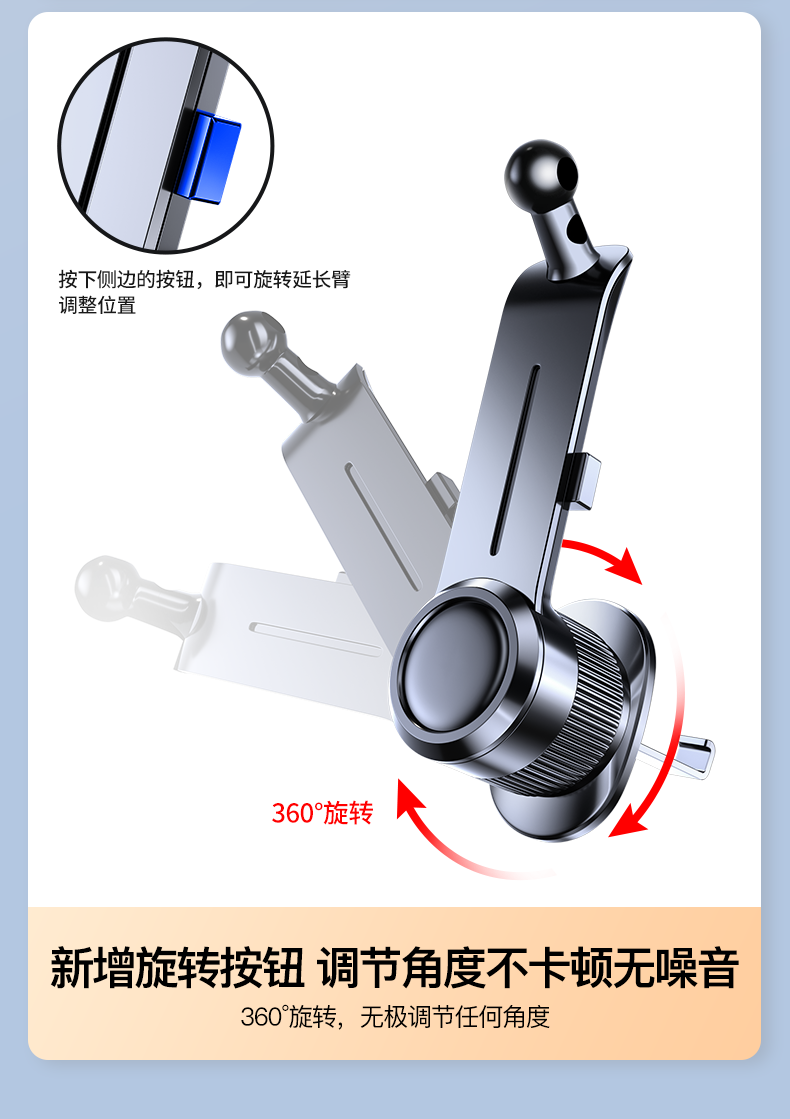 按下侧边的按钮，即可旋转延长臂调整位置

360°旋转

新增旋转按钮 调节角度不卡顿无噪音

360°旋转，无极调节任何角度