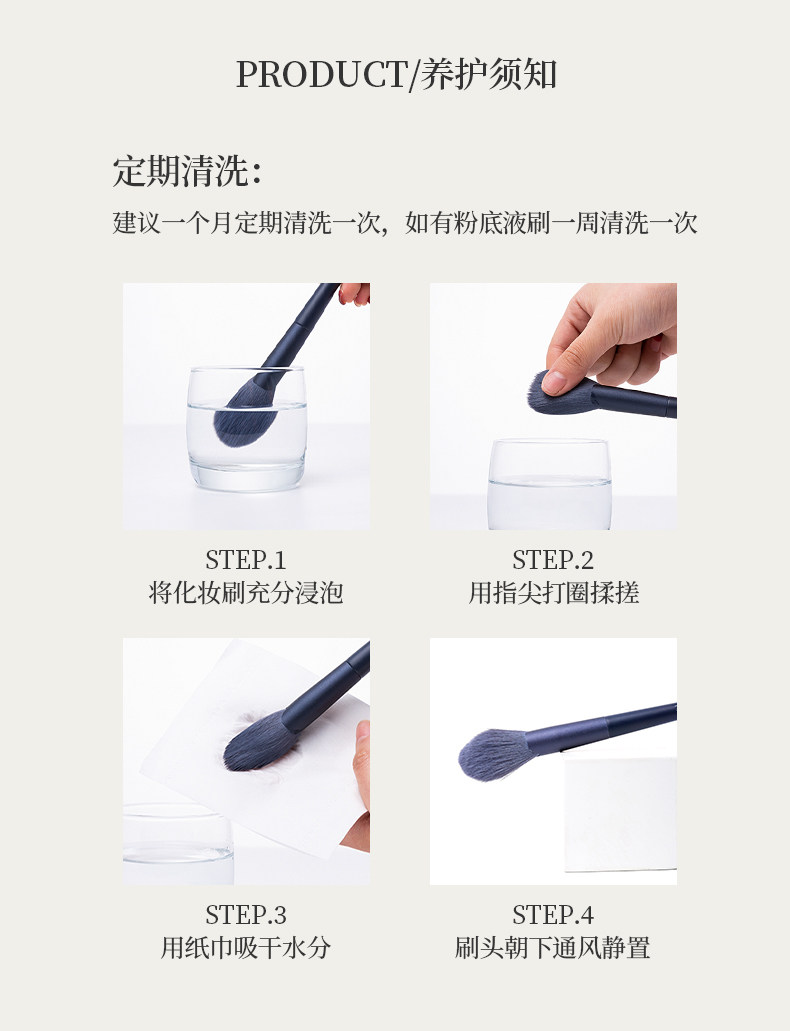 PRODUCT/养护须知

定期清洗：

建议一个月定期清洗一次，如有粉底液刷一周清洗一次

STEP.1
将化妆刷充分浸泡

STEP.2
用指尖打圈揉搓

STEP.3
用纸巾吸干水分

STEP.4
刷头朝下通风静置