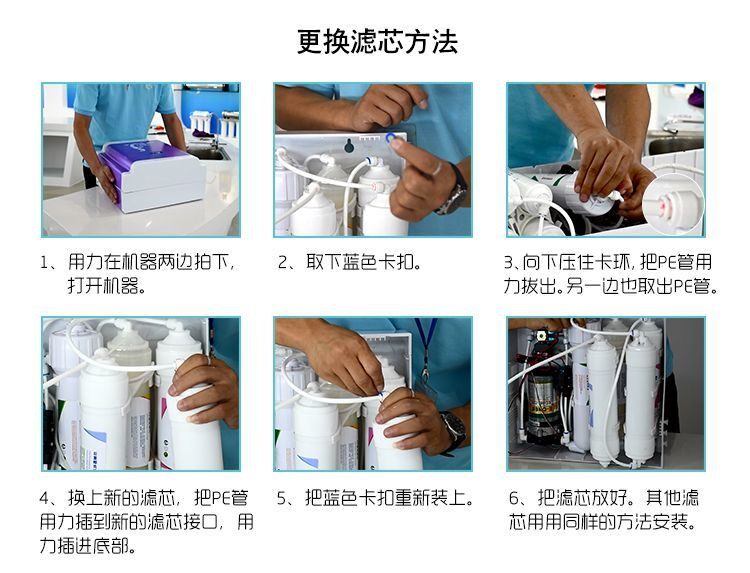 更换滤芯方法

1、用力在机器两边拍下，打开机器。

2、取下蓝色卡扣。

3、向下压住卡环，把PE管用力拔出。另一边也取出PE管。

4、换上新的滤芯，把PE管用力插到新的滤芯接口，用力插进底部。

5、把蓝色卡扣重新装上。

6、把滤芯放好。其他滤芯用用同样的方法安装。