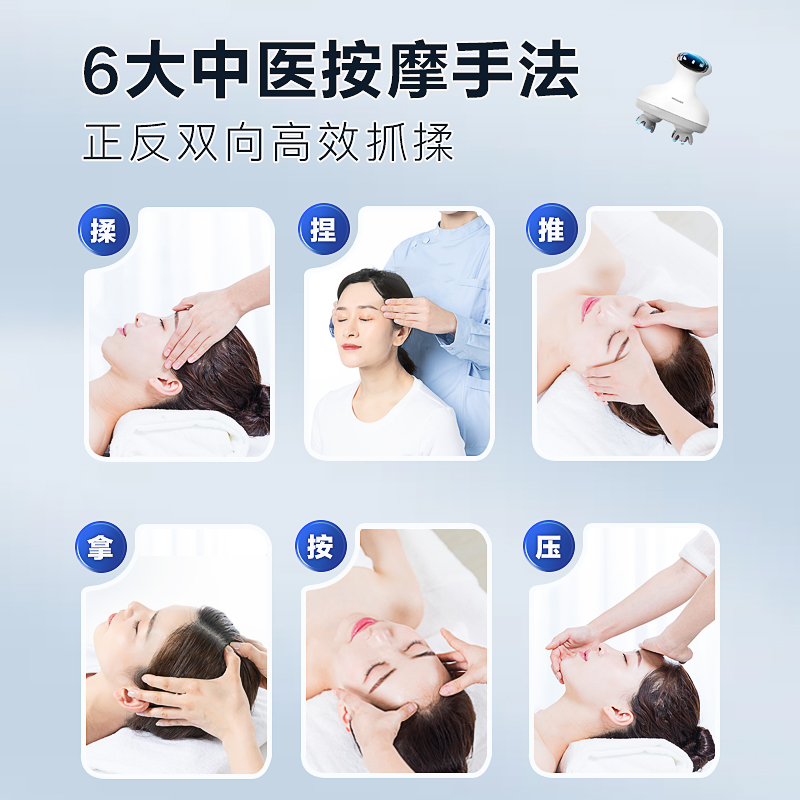 6大中医按摩手法
正反双向高效抓揉

揉

捏

推

拿

按

压