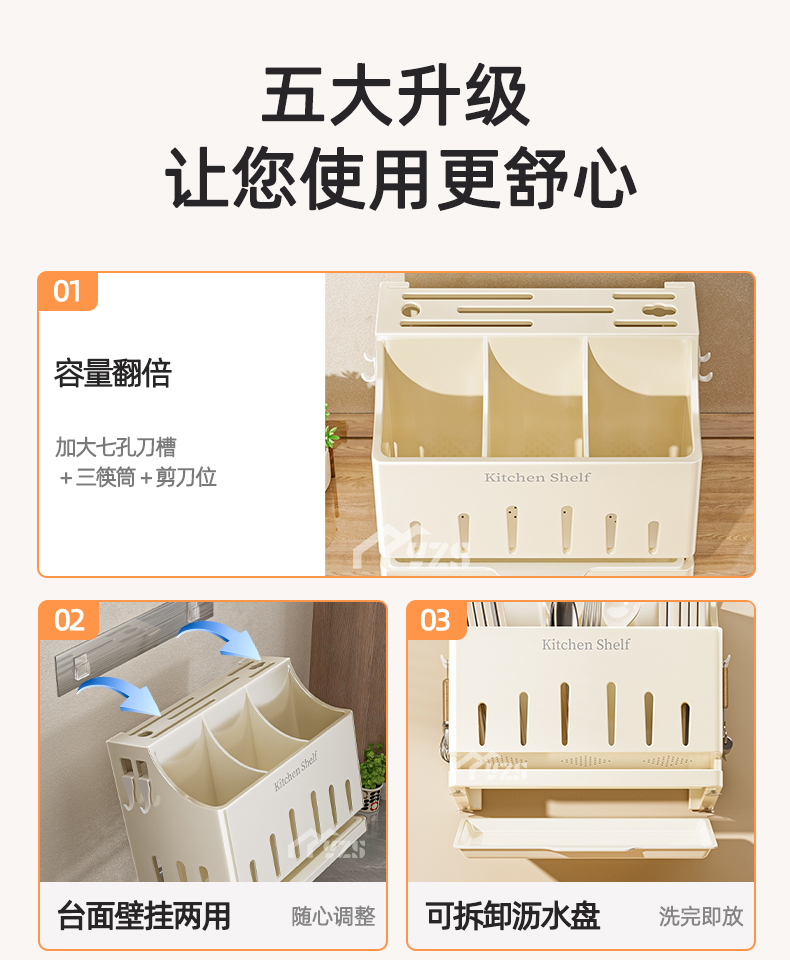 五大升级
让您使用更舒心

01

容量翻倍

加大七孔刀槽
＋三筷筒＋剪刀位

Kitchen Shelf

02

Kitchen Shelf

台面壁挂两用

随心调整

03

Kitchen Shelf

可拆卸沥水盘

洗完即放