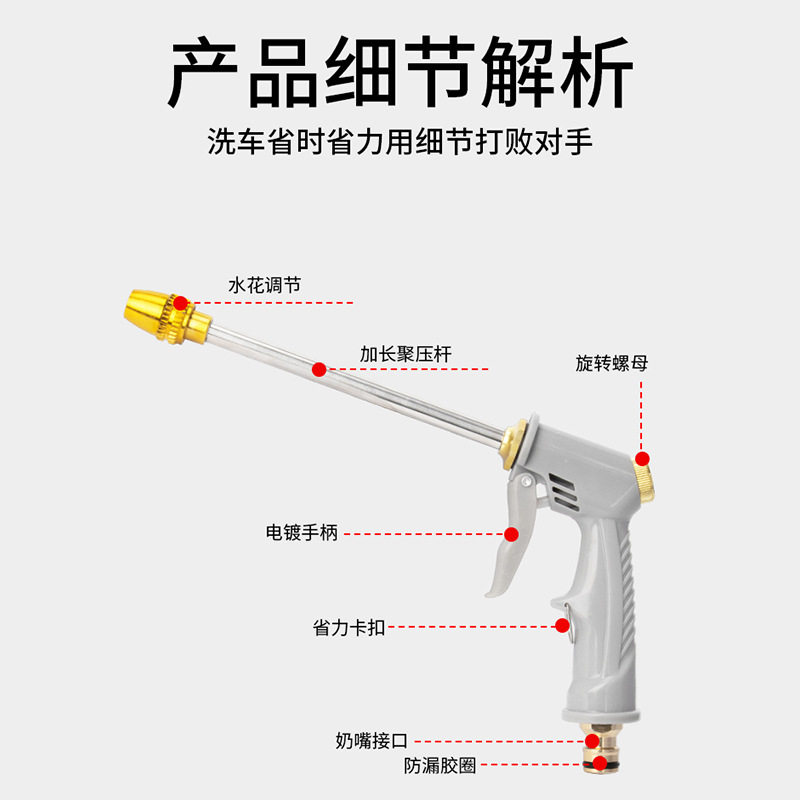 产品细节解析

洗车省时省力用细节打败对手

水花调节

加长聚压杆

旋转螺母

电镀手柄

省力卡扣

奶嘴接口

防漏胶圈