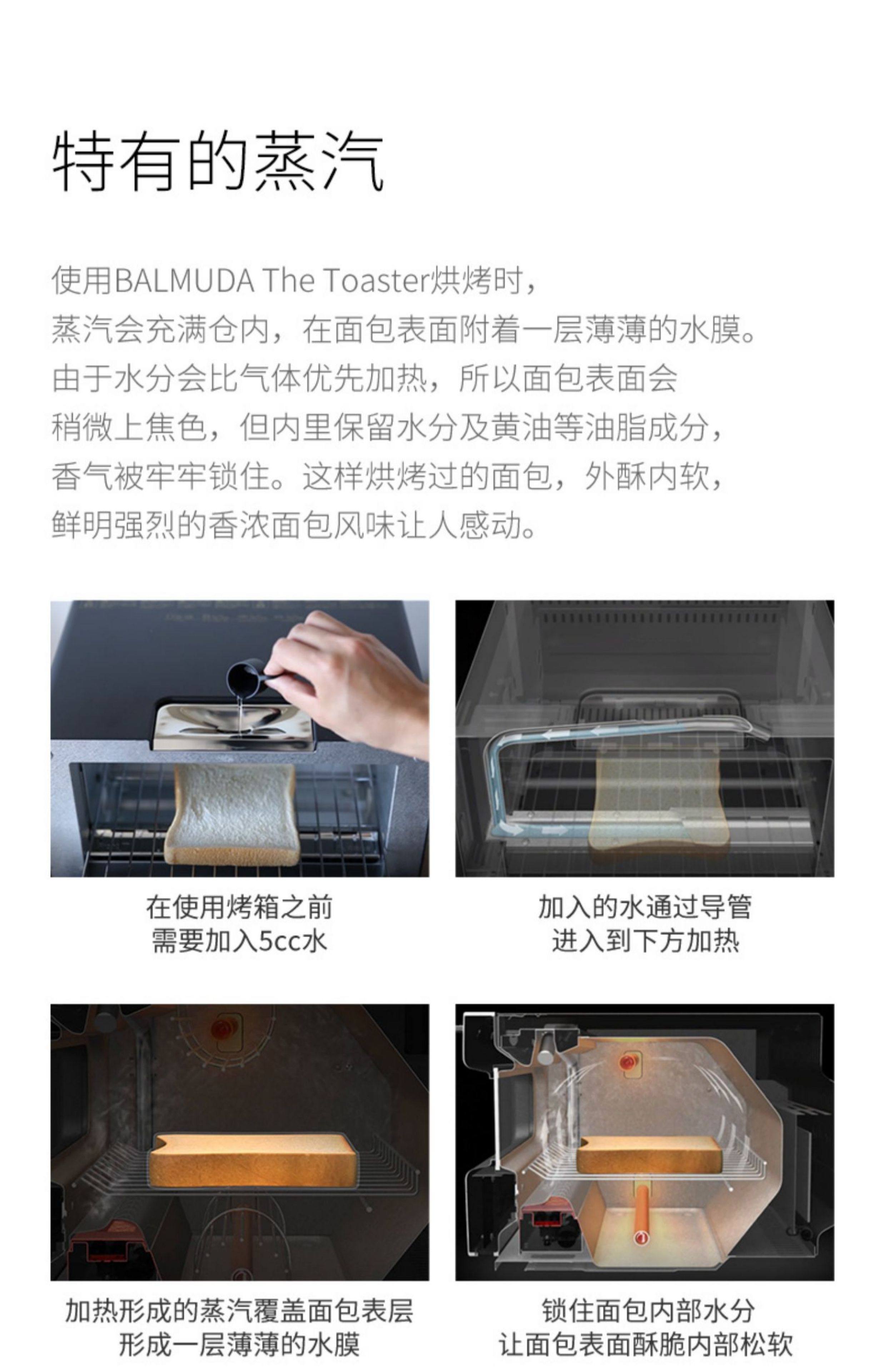 特有的蒸汽

使用BALMUDA The Toaster烘烤时，
蒸汽会充满仓内，在面包表面附着一层薄薄的水膜。
由于水分会比气体优先加热，所以面包表面会
稍微上焦色，但内里保留水分及黄油等油脂成分，
香气被牢牢锁住。这样烘烤过的面包，外酥内软，
鲜明强烈的香浓面包风味让人感动。

在使用烤箱之前
需要加入5cc水

加入的水通过导管
进入到下方加热

加热形成的蒸汽覆盖面包表层
形成一层薄薄的水膜

锁住面包内部水分
让面包表面酥脆内部松软