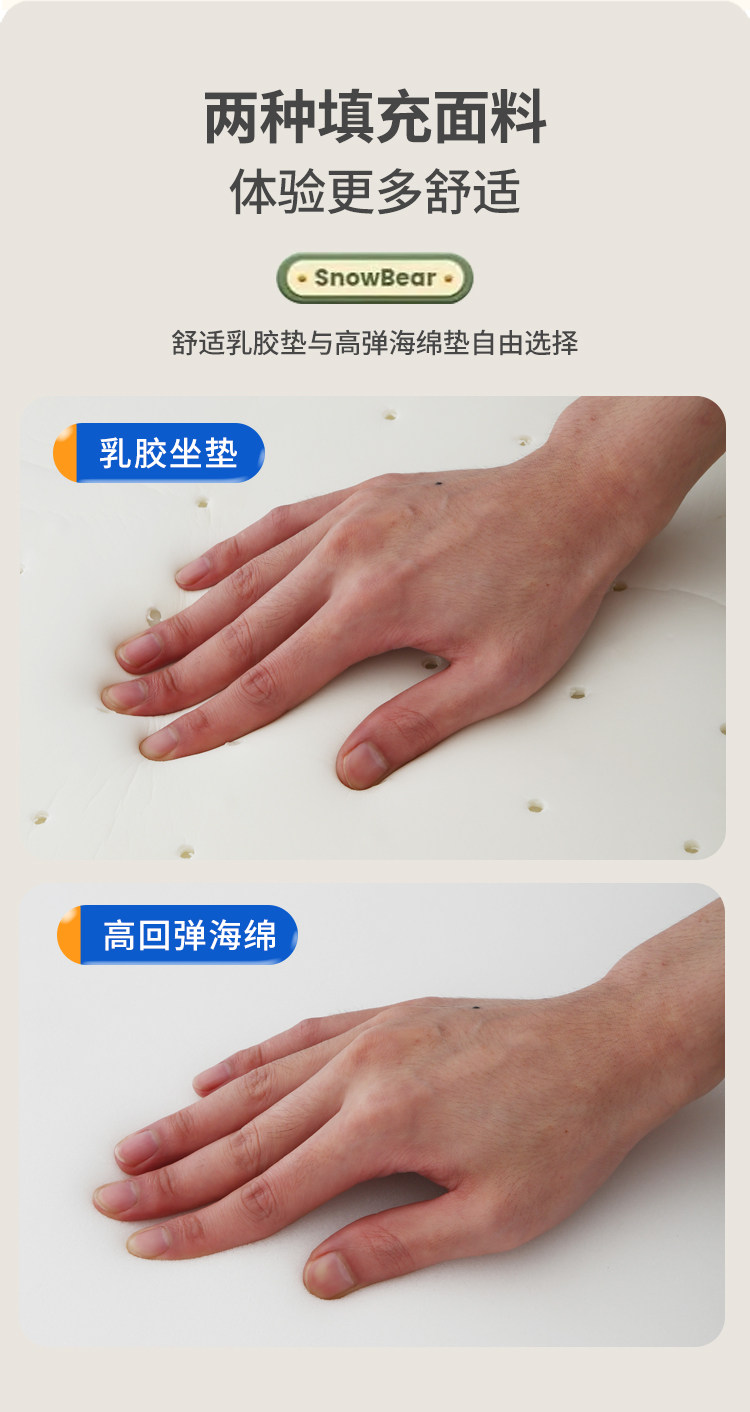 两种填充面料
体验更多舒适

SnowBear

舒适乳胶垫与高弹海绵垫自由选择

乳胶坐垫

高回弹海绵