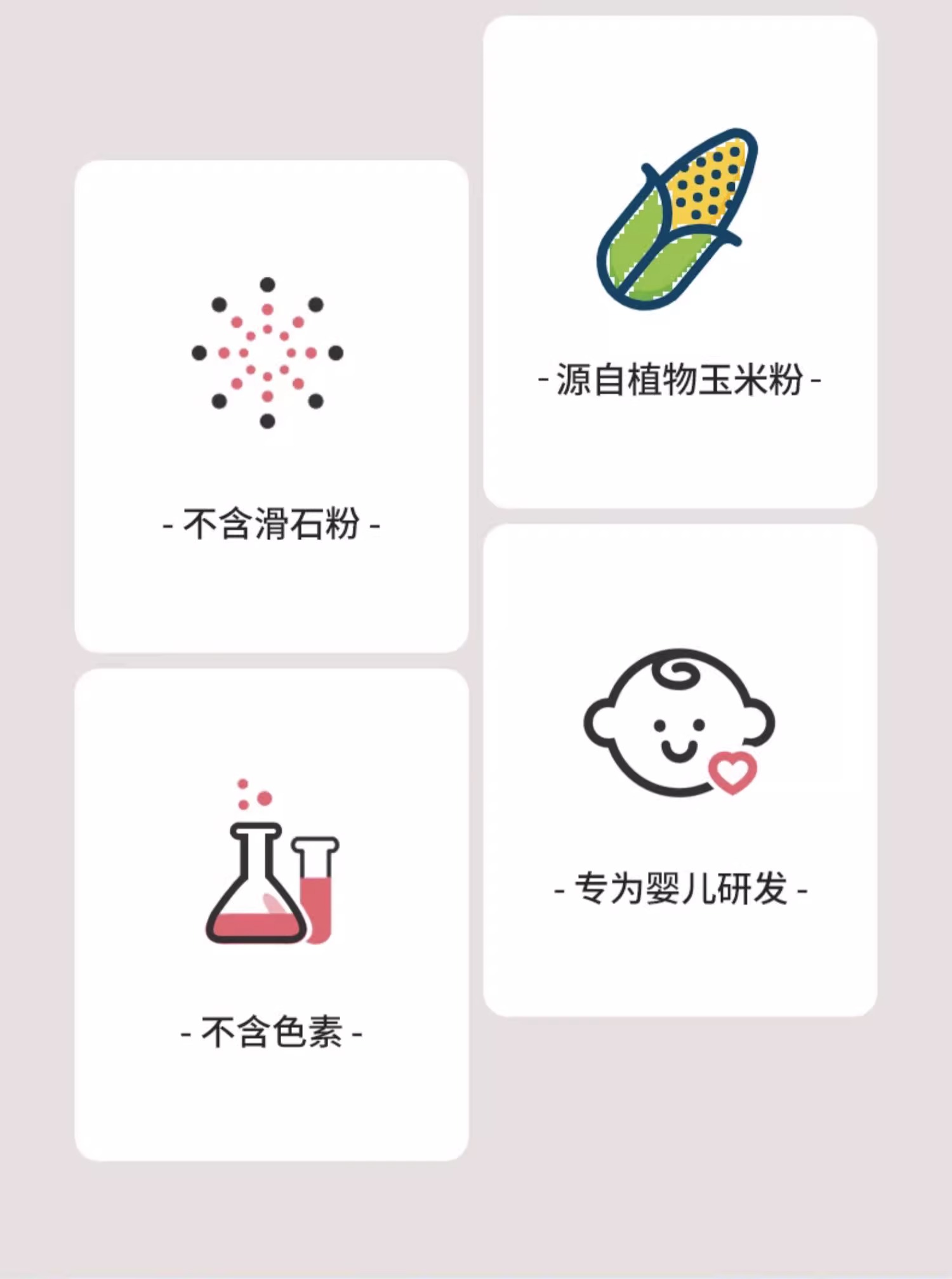 - 不含滑石粉 -

- 不含色素 -

- 源自植物玉米粉 -

- 专为婴儿研发 -