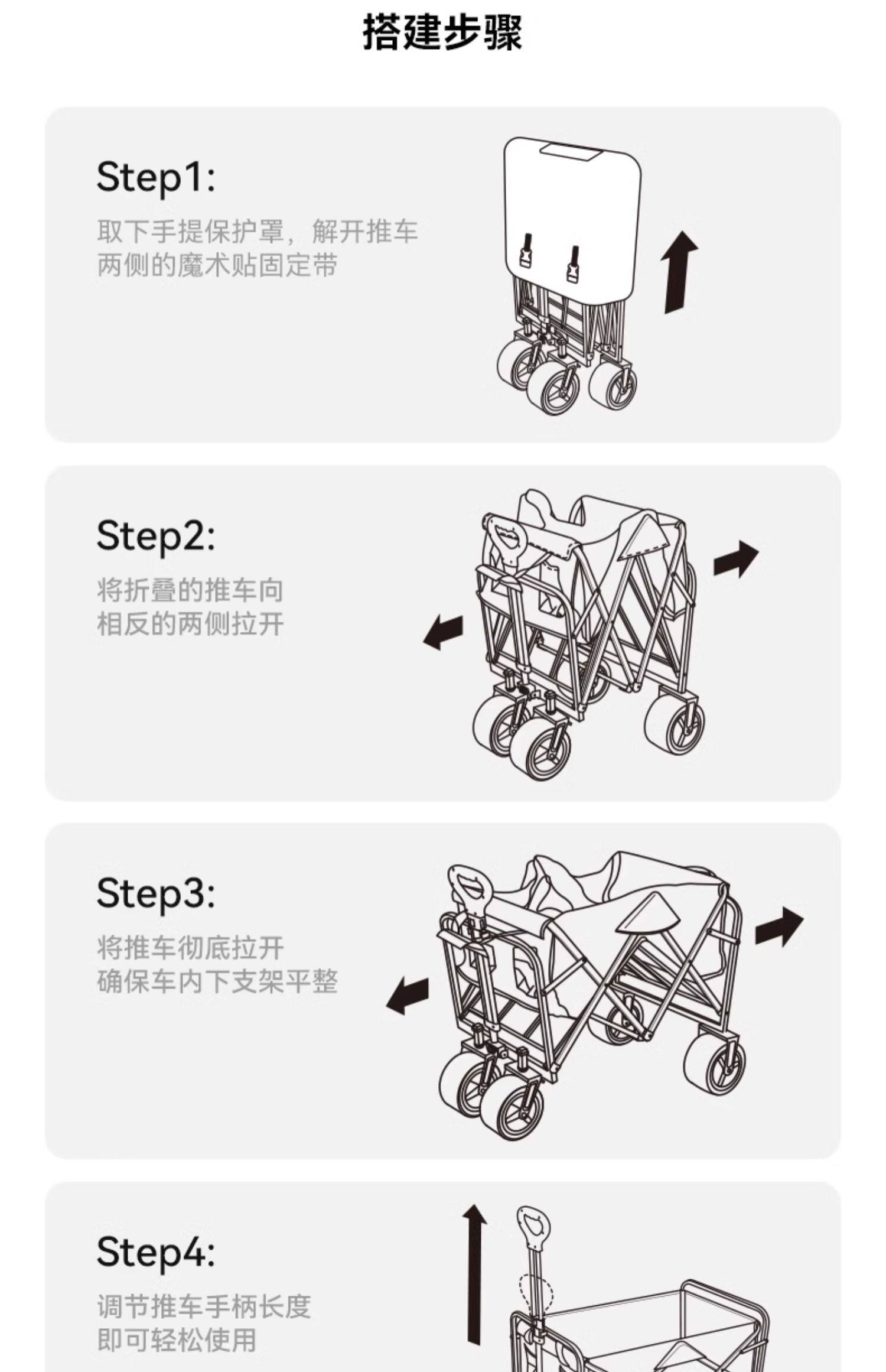 搭建步骤

Step1:

取下手提保护罩，解开推车两侧的魔术贴固定带

Step2:

将折叠的推车向相反的两侧拉开

Step3:

将推车彻底拉开确保车内下支架平整

Step4:

调节推车手柄长度即可轻松使用