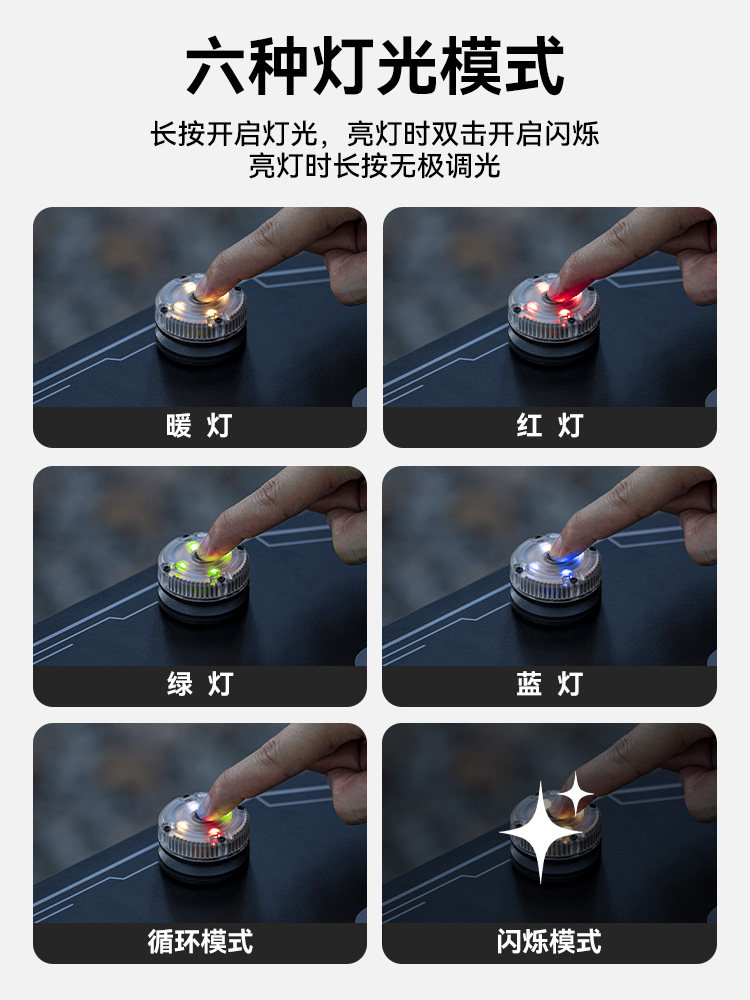 六种灯光模式

长按开启灯光，亮灯时双击开启闪烁
亮灯时长按无极调光

暖 灯

红 灯

绿 灯

蓝 灯

循环模式

闪烁模式