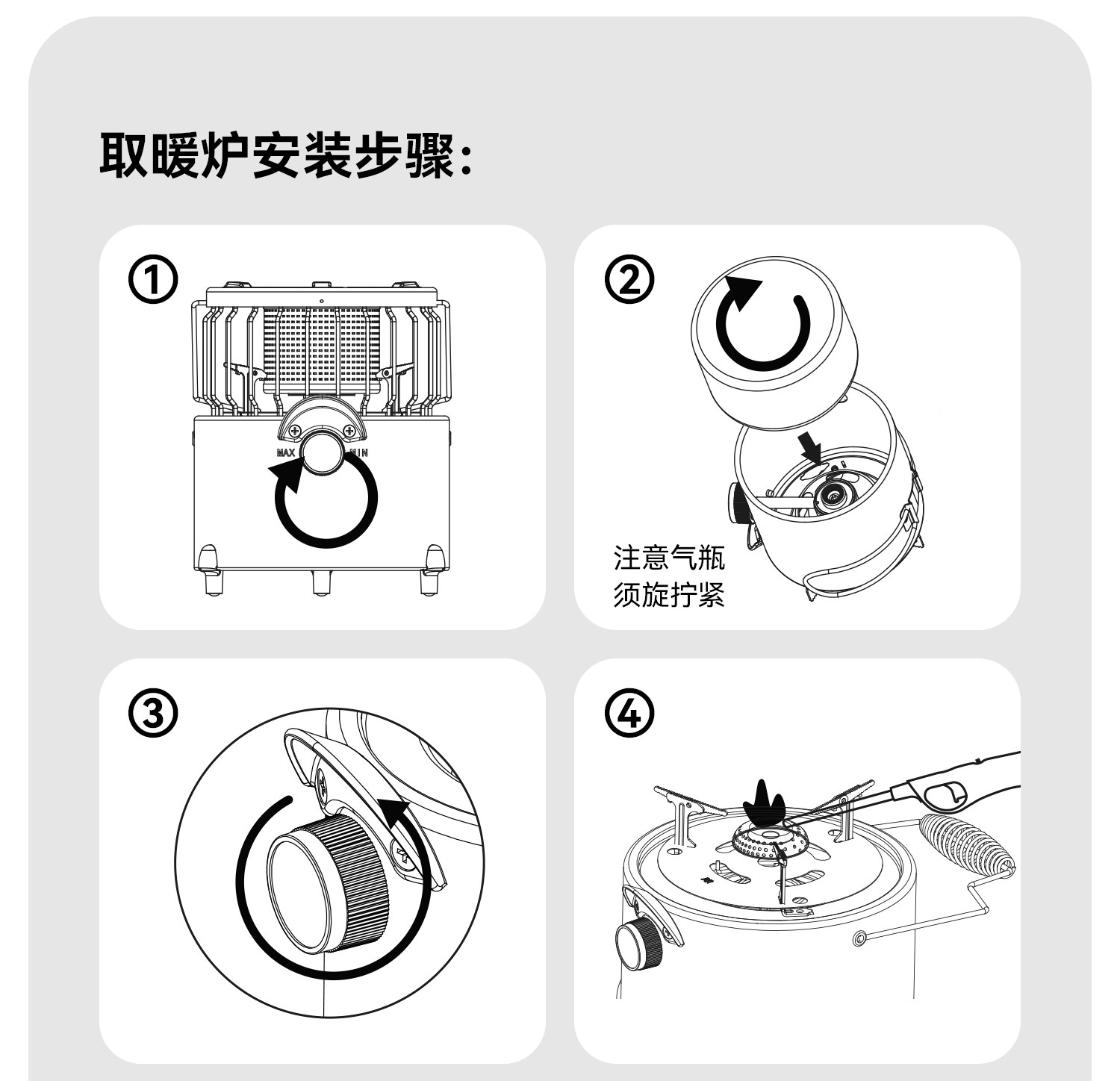 取暖炉安装步骤:

①

MAX MIN

②

注意气瓶须旋拧紧

③

④