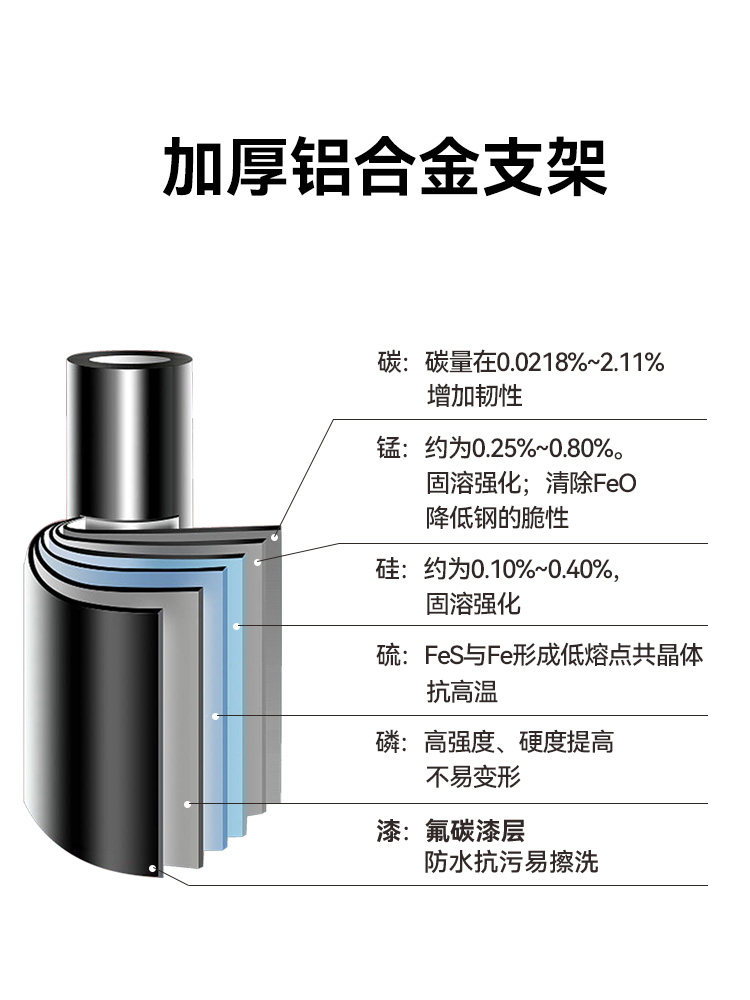 加厚铝合金支架

碳：碳量在0.0218%~2.11%
增加韧性

锰：约为0.25%~0.80%。
固溶强化；清除FeO
降低钢的脆性

硅：约为0.10%~0.40%，
固溶强化

硫：FeS与Fe形成低熔点共晶体
抗高温

磷：高强度、硬度提高
不易变形

漆：氟碳漆层
防水抗污易擦洗