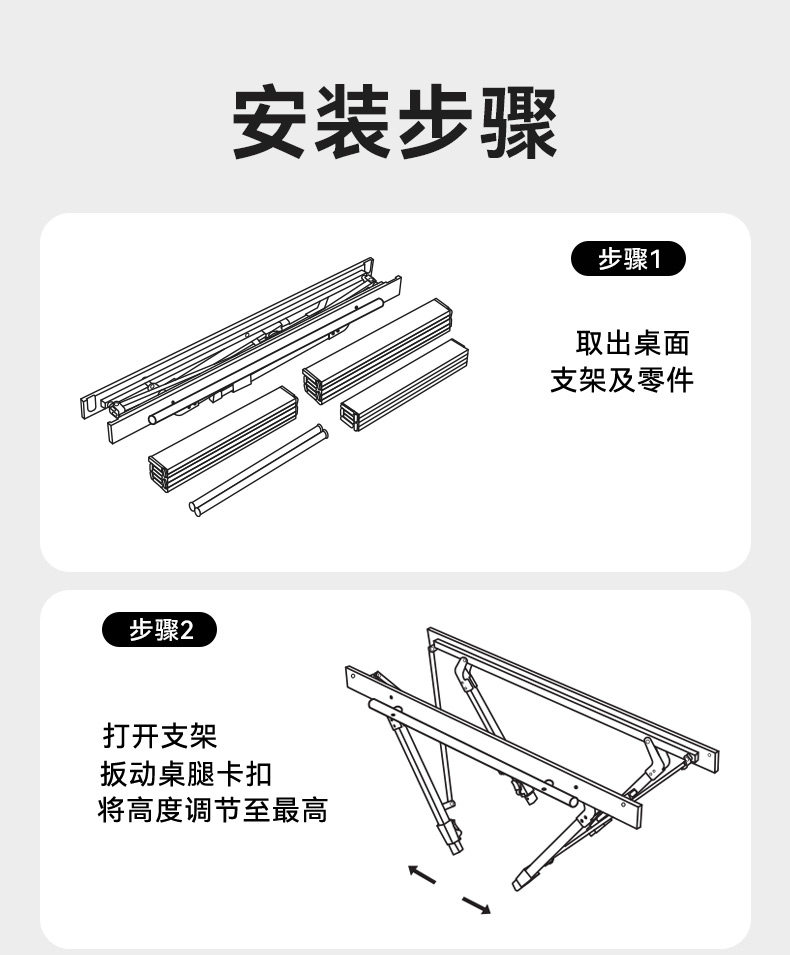 安装步骤

步骤1

取出桌面
支架及零件

步骤2

打开支架
扳动桌腿卡扣
将高度调节至最高