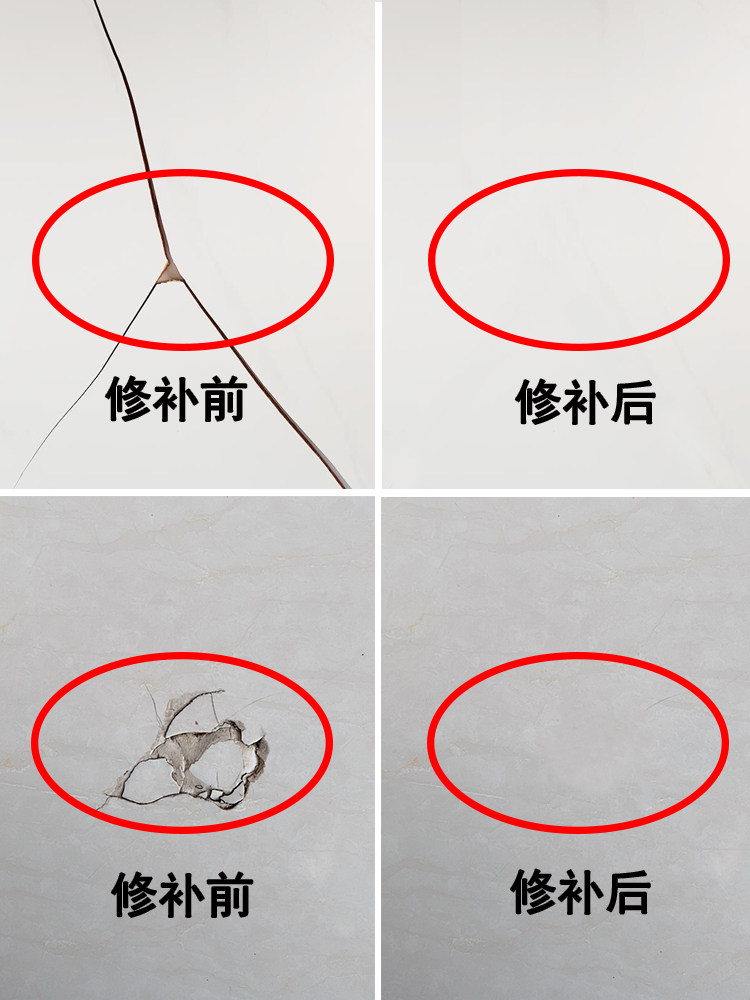 修补前

修补后

修补前

修补后