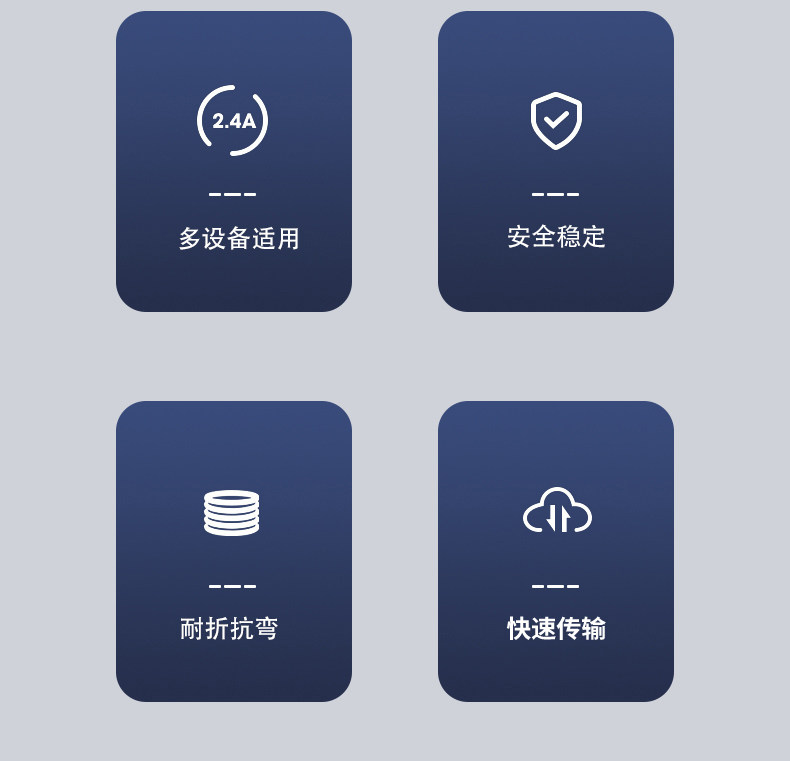 2.4A

多设备适用

安全稳定

耐折抗弯

快速传输