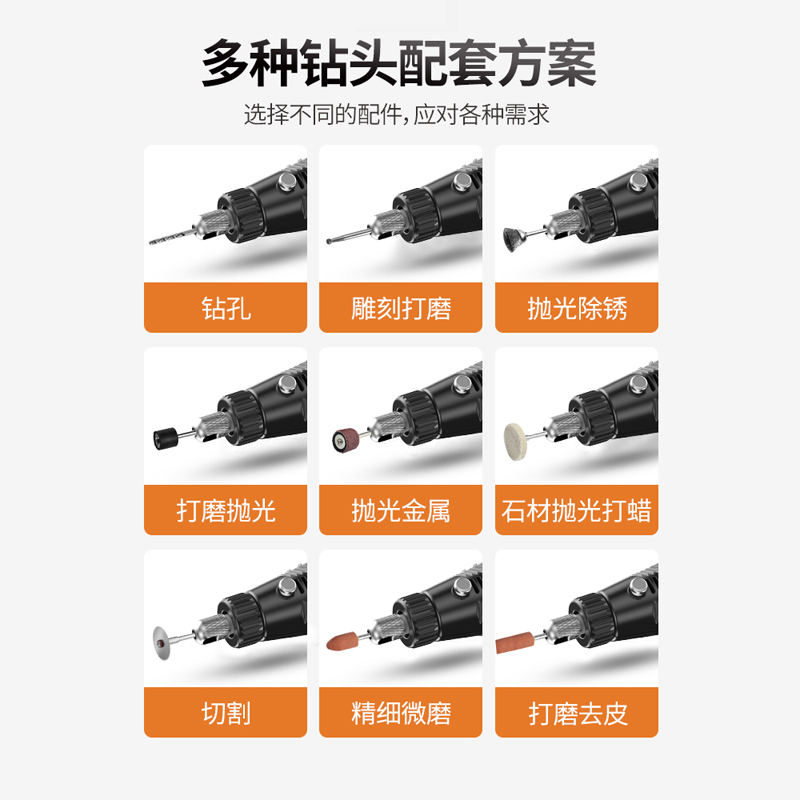 多种钻头配套方案

选择不同的配件，应对各种需求

钻孔

雕刻打磨

抛光除锈

打磨抛光

抛光金属

石材抛光打蜡

切割

精细微磨

打磨去皮