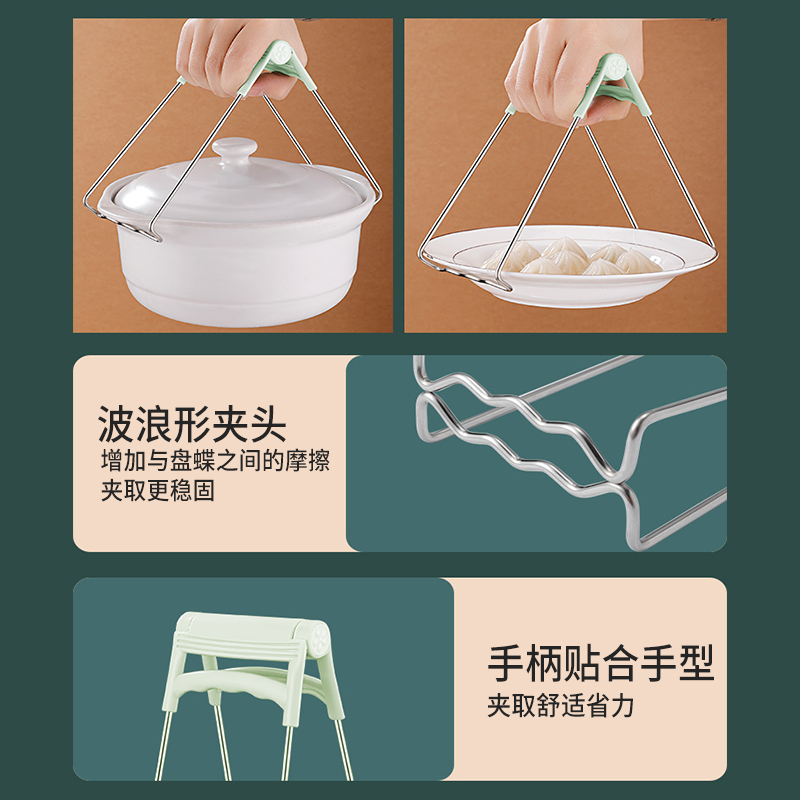 波浪形夹头
增加与盘蝶之间的摩擦
夹取更稳固

手柄贴合手型
夹取舒适省力